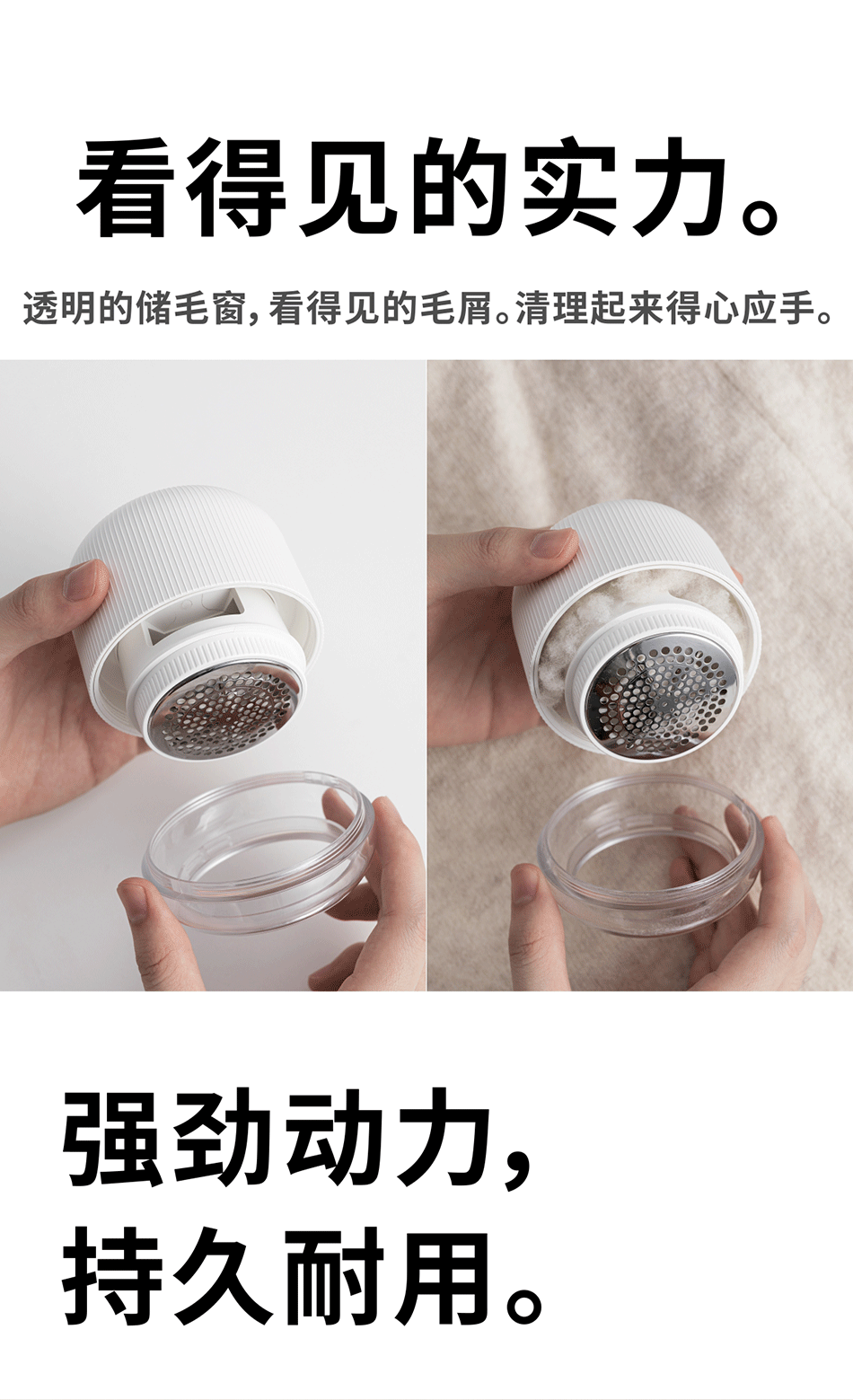 看得见的实力。

透明的储毛窗，看得见的毛屑。清理起来得心应手。

强劲动力，
持久耐用。