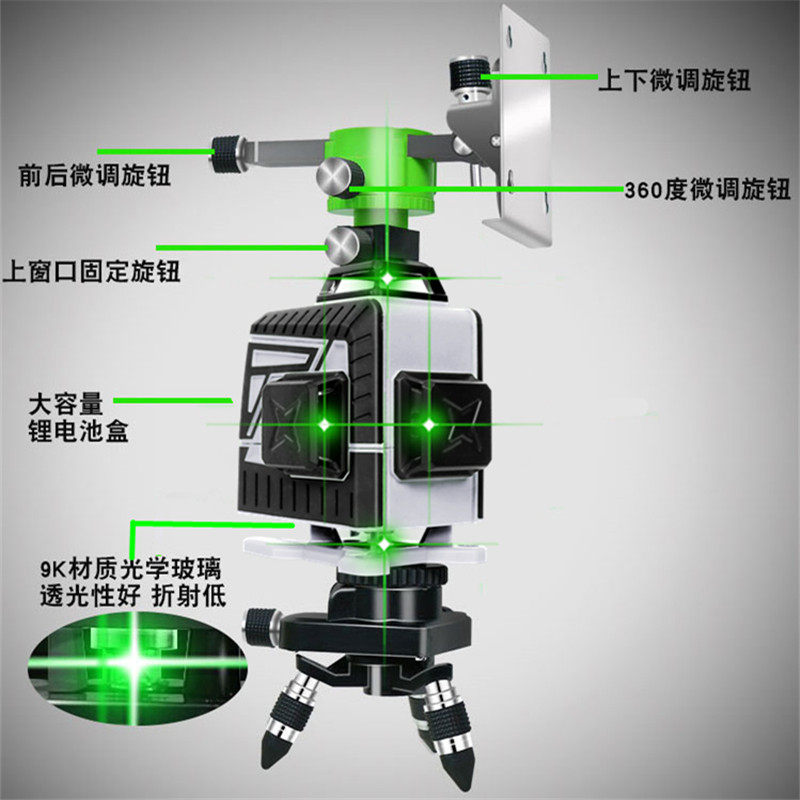 上下微调旋钮

前后微调旋钮

360度微调旋钮

上窗口固定旋钮

大容量
锂电池盒

9K材质光学玻璃
透光性好 折射低