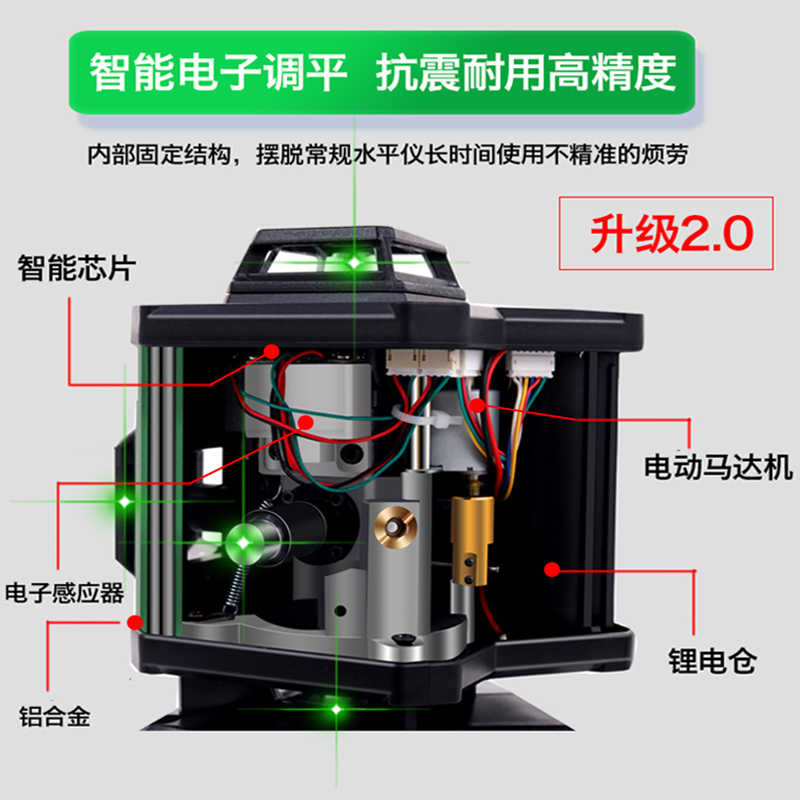 智能电子调平 抗震耐用高精度

内部固定结构，摆脱常规水平仪长时间使用不精准的烦劳

升级2.0

智能芯片

电动马达机

电子感应器

锂电仓

铝合金