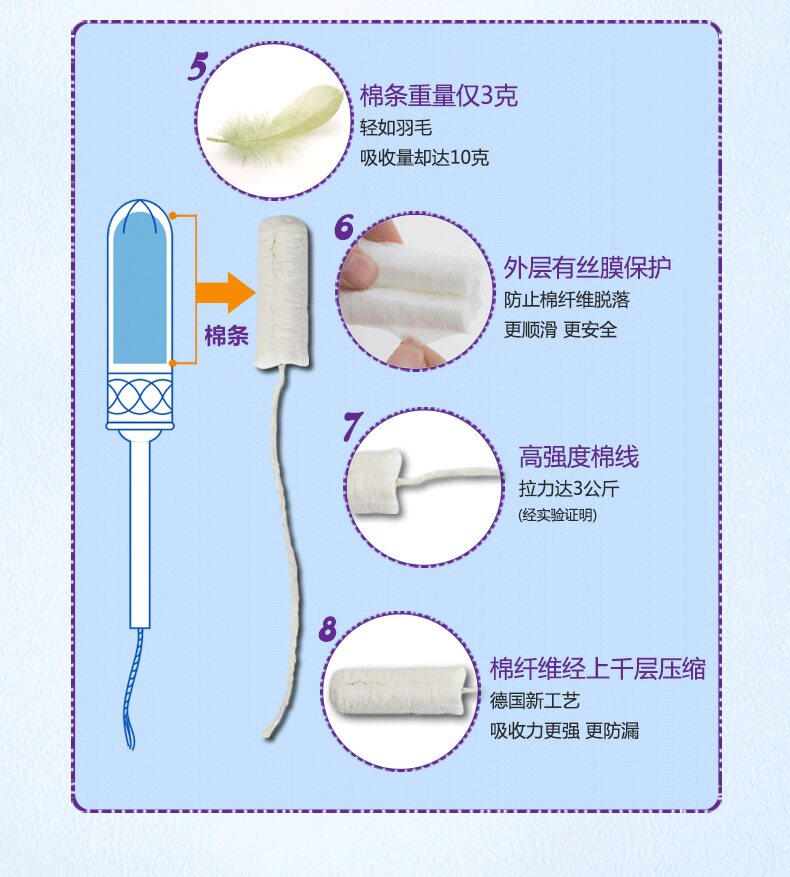 5
棉条重量仅3克
轻如羽毛
吸收量却达10克

棉条

6
外层有丝膜保护
防止棉纤维脱落
更顺滑 更安全

7
高强度棉线
拉力达3公斤
(经实验证明)

8
棉纤维经上千层压缩
德国新工艺
吸收力更强 更防漏