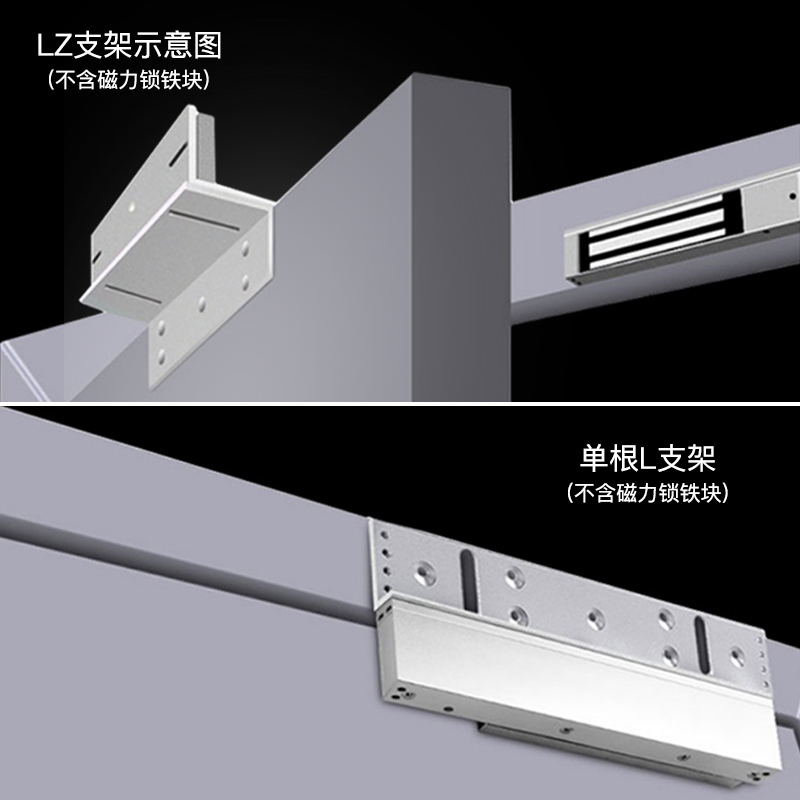 LZ支架示意图
(不含磁力锁铁块)

单根L支架
(不含磁力锁铁块)