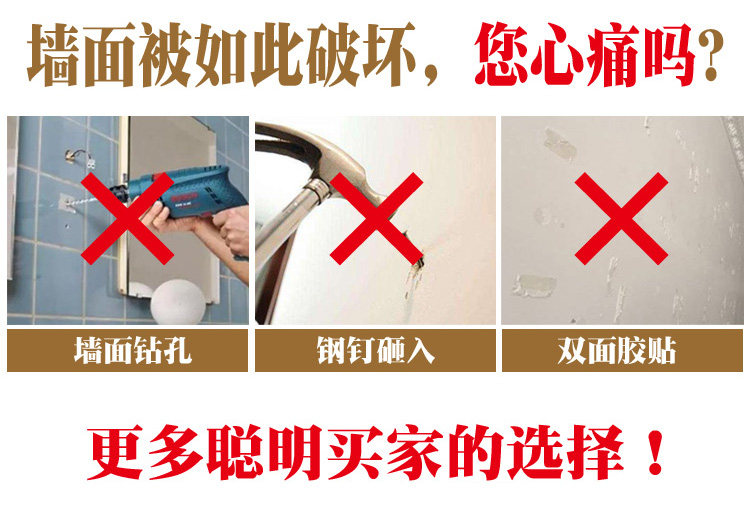 墙面被如此破坏，您心痛吗？

墙面钻孔

钢钉砸入

双面胶贴

更多聪明买家的选择！