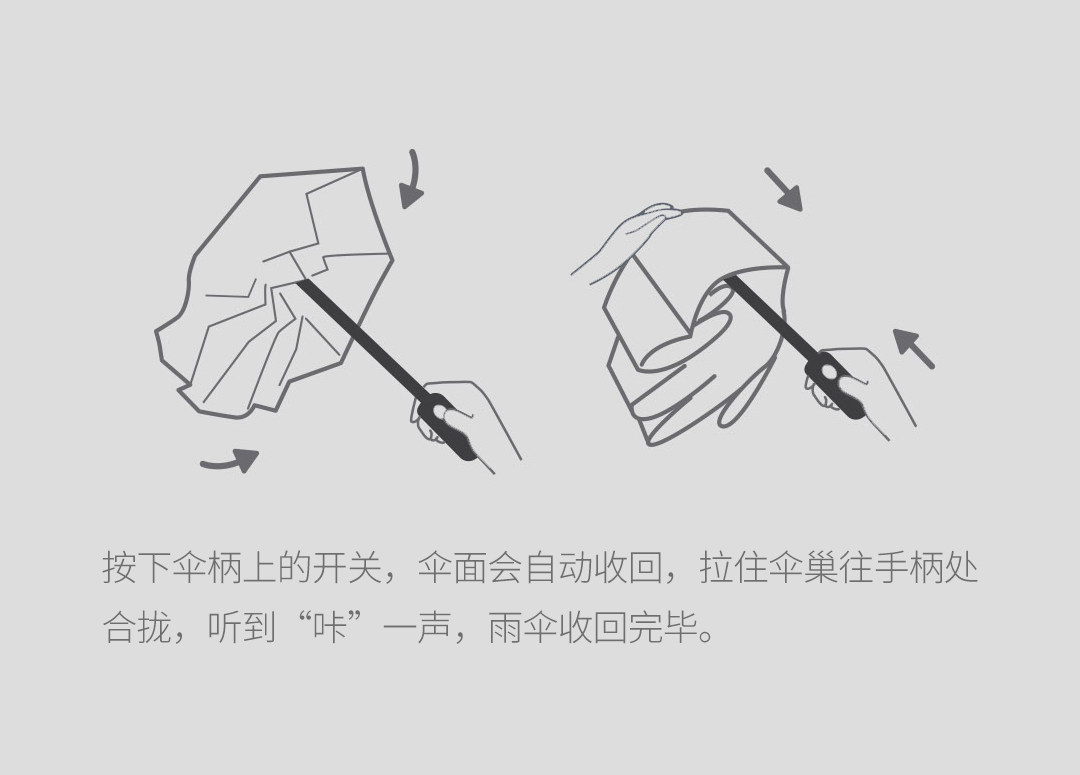 按下伞柄上的开关，伞面会自动收回，拉住伞巢往手柄处合拢，听到“咔”一声，雨伞收回完毕。