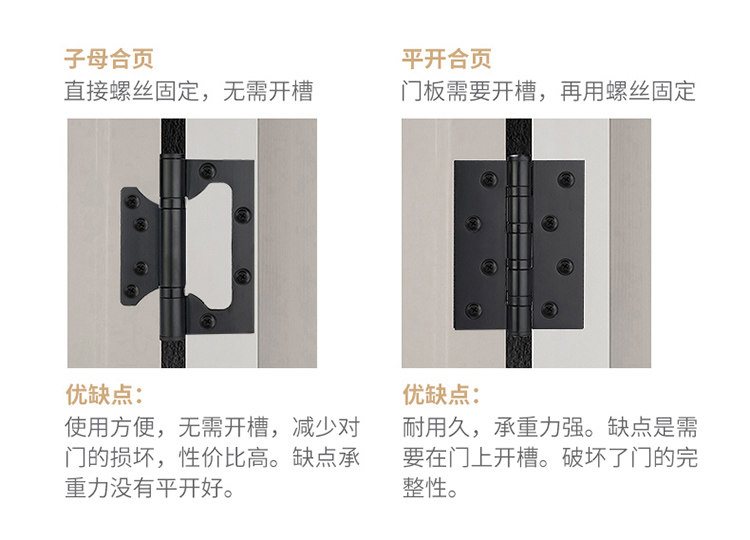 子母合页
直接螺丝固定，无需开槽

优缺点：
使用方便，无需开槽，减少对门的损坏，性价比高。缺点承重力没有平开好。

平开合页
门板需要开槽，再用螺丝固定

优缺点：
耐用久，承重力强。缺点是需要在门上开槽。破坏了门的完整性。