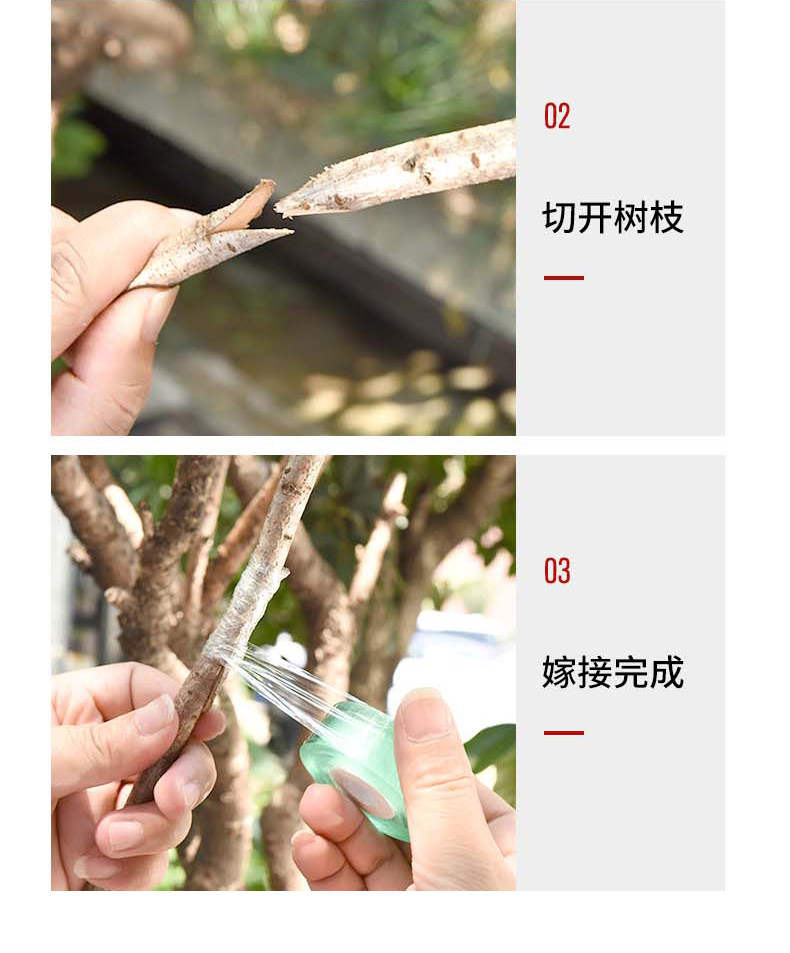 02

切开树枝

03

嫁接完成