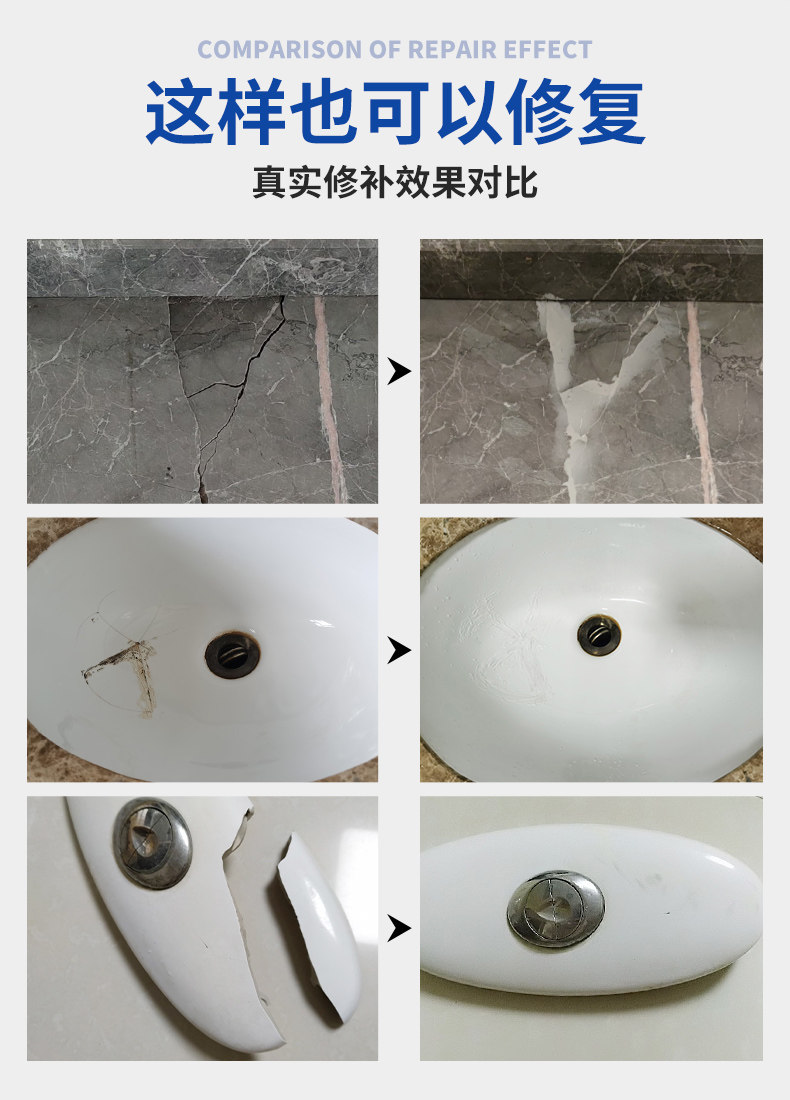 COMPARISON OF REPAIR EFFECT

这样也可以修复

真实修补效果对比