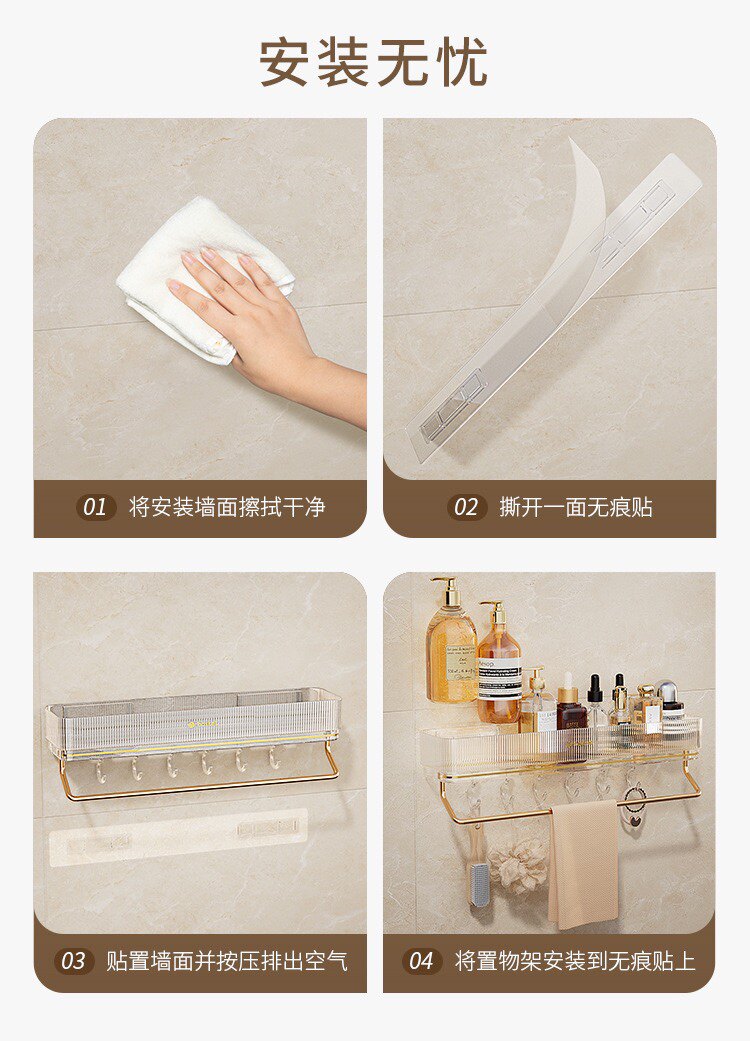 安装无忧

01 将安装墙面擦拭干净

02 撕开一面无痕贴

03 贴置墙面并按压排出空气

04 将置物架安装到无痕贴上