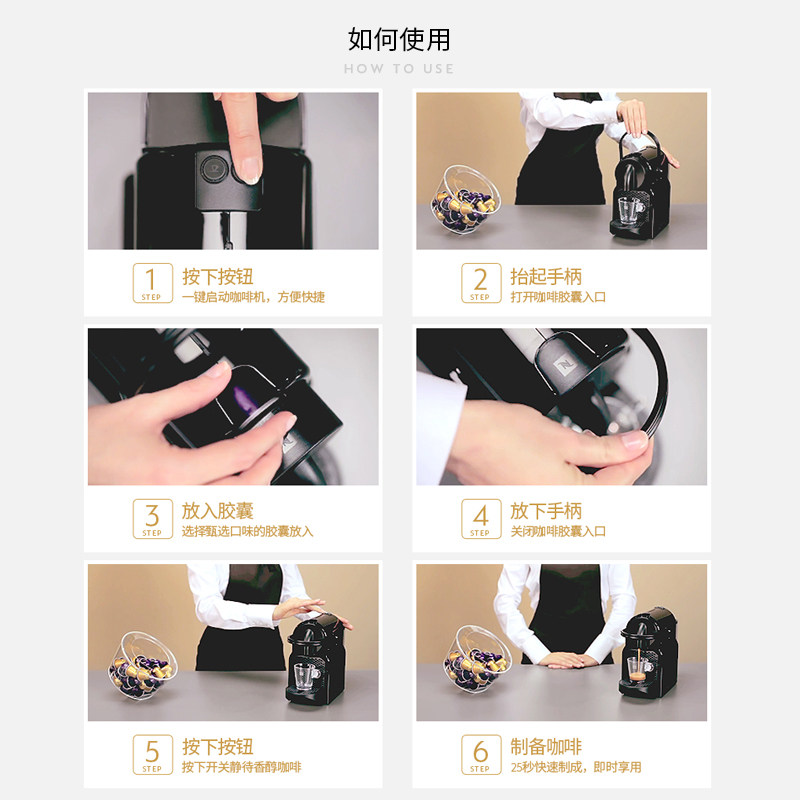 如何使用
HOW TO USE

1
STEP
按下按钮
一键启动咖啡机，方便快捷

2
STEP
抬起手柄
打开咖啡胶囊入口

3
STEP
放入胶囊
选择甄选口味的胶囊放入

4
STEP
放下手柄
关闭咖啡胶囊入口

5
STEP
按下按钮
按下开关静待香醇咖啡

6
STEP
制备咖啡
25秒快速制成，即时享用