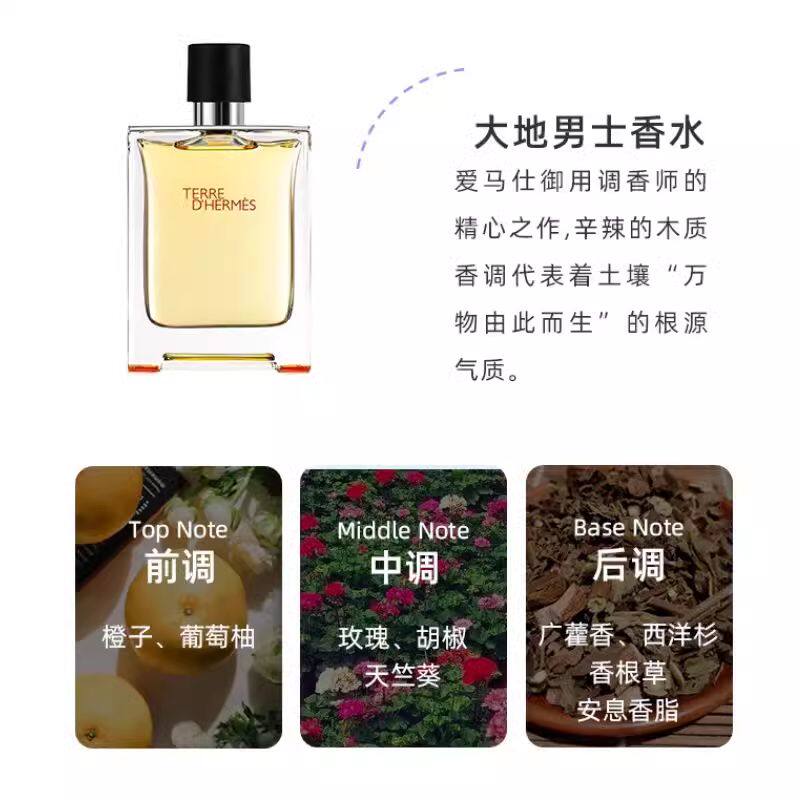 TERRE D'HERMÈS

大地男士香水

爱马仕御用调香师的精心之作,辛辣的木质香调代表着土壤“万物由此而生”的根源气质。

Top Note
前调
橙子、葡萄柚

Middle Note
中调
玫瑰、胡椒
天竺葵

Base Note
后调
广藿香、西洋杉
香根草
安息香脂