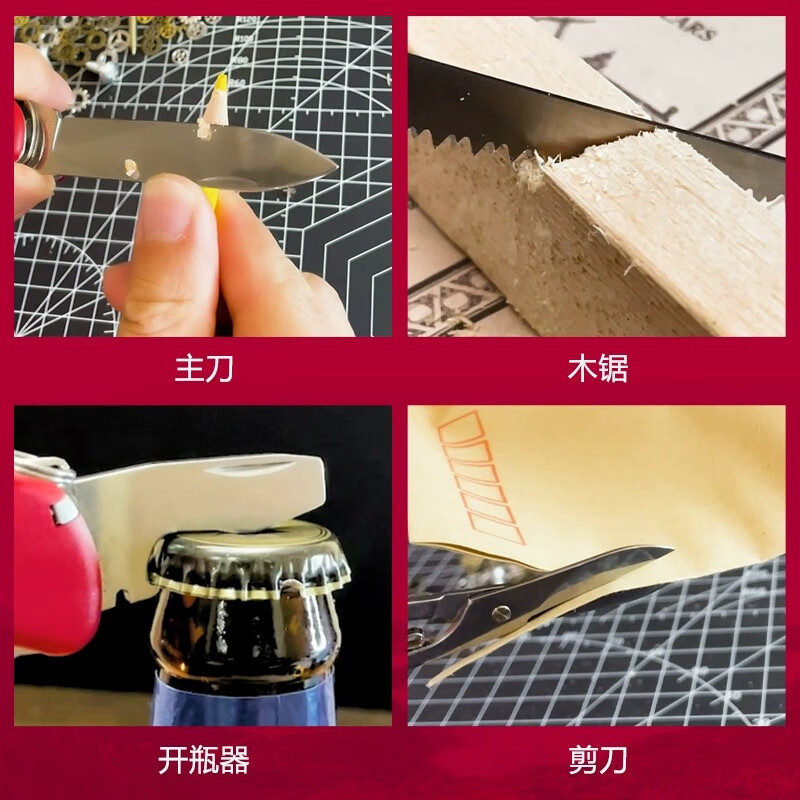 主刀

木锯

开瓶器

剪刀