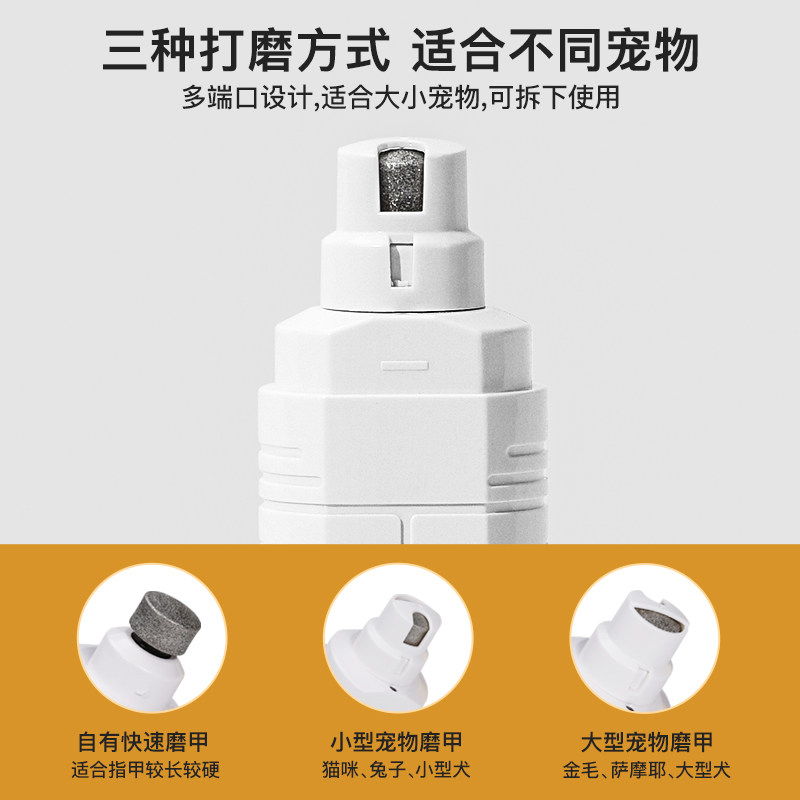 三种打磨方式 适合不同宠物
多端口设计,适合大小宠物,可拆下使用

自有快速磨甲
适合指甲较长较硬

小型宠物磨甲
猫咪、兔子、小型犬

大型宠物磨甲
金毛、萨摩耶、大型犬