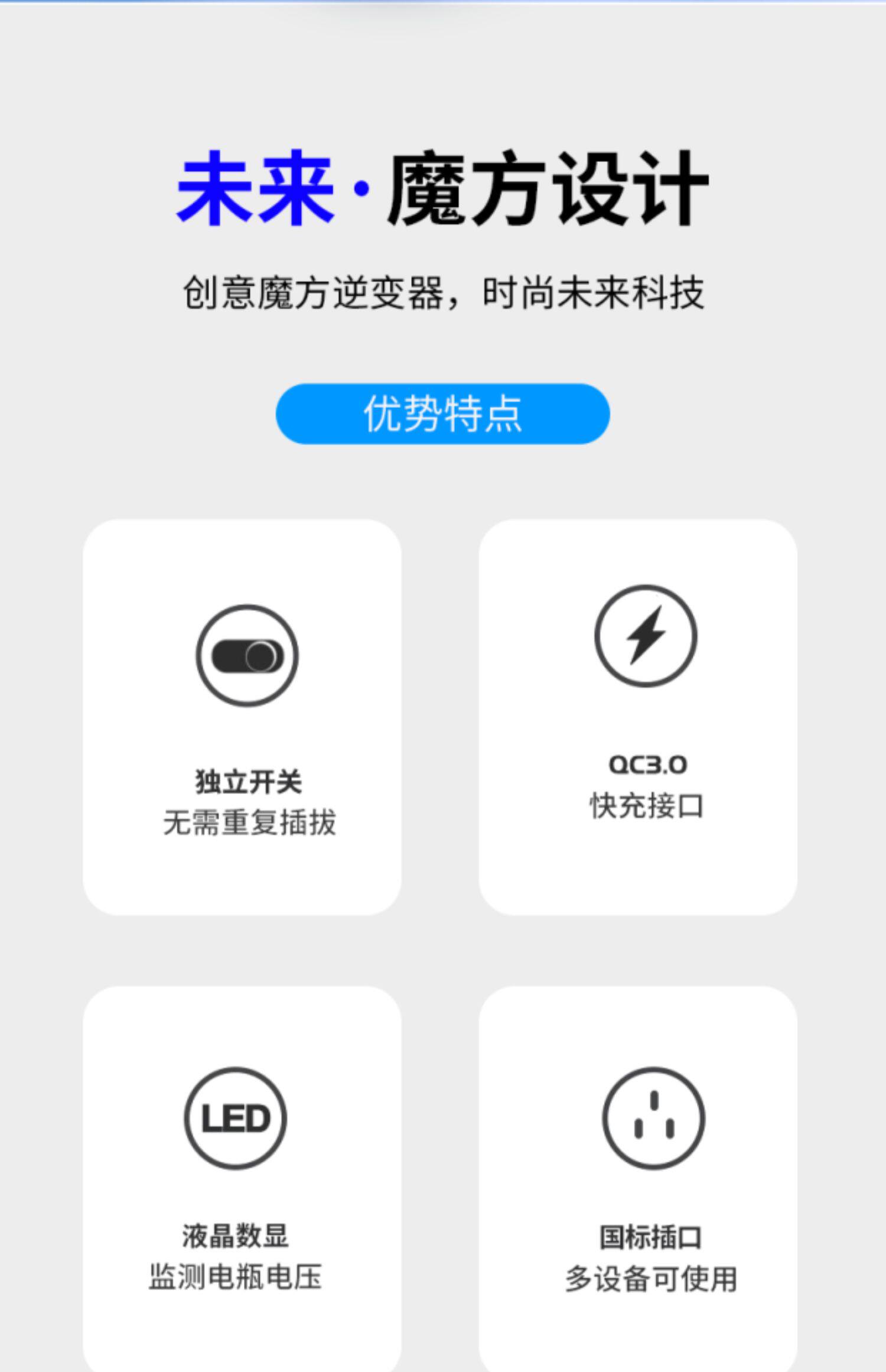 未来·魔方设计

创意魔方逆变器，时尚未来科技

优势特点

独立开关
无需重复插拔

QC3.0
快充接口

LED
液晶数显
监测电瓶电压

国标插口
多设备可使用