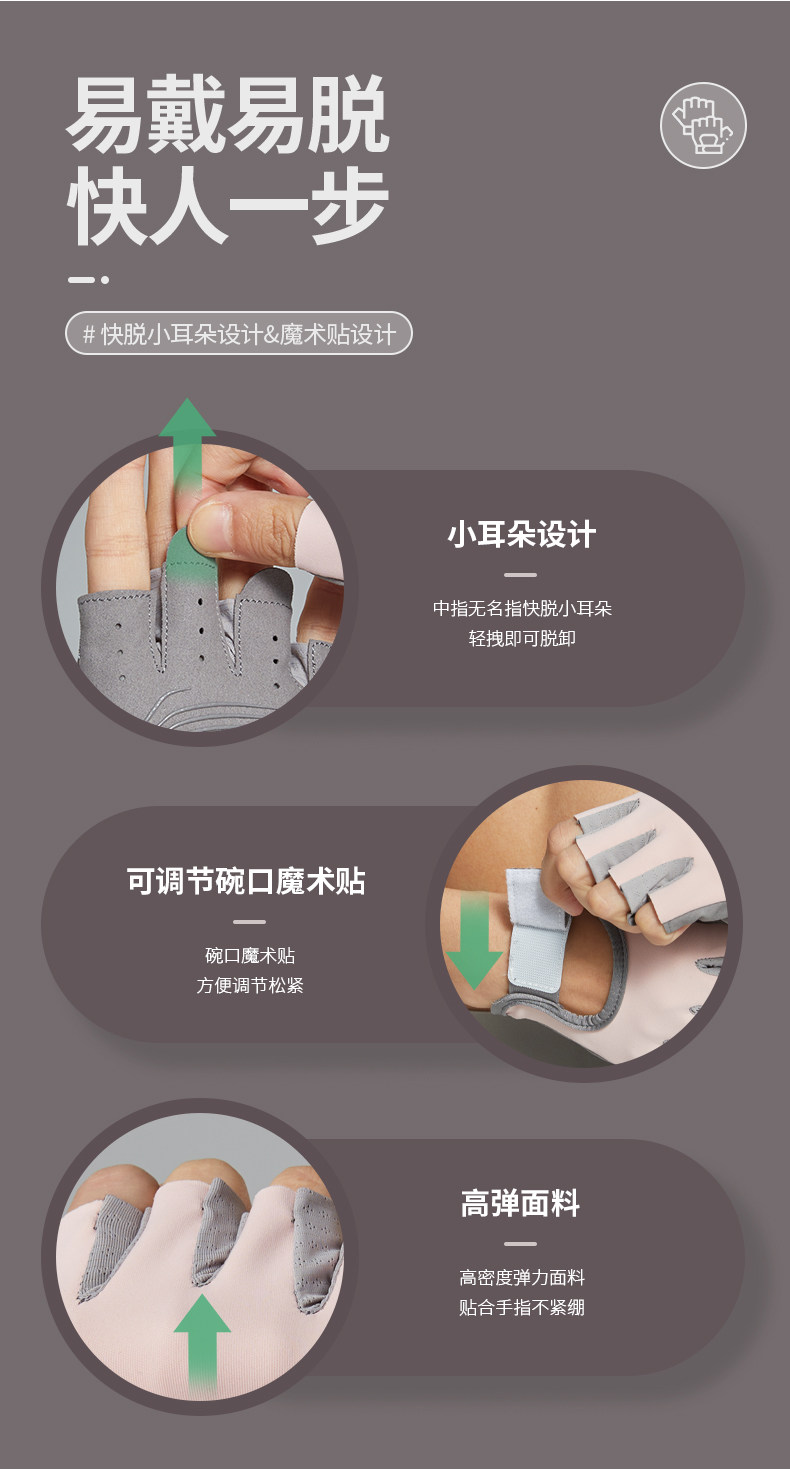 易戴易脱
快人一步

# 快脱小耳朵设计&魔术贴设计

小耳朵设计

中指无名指快脱小耳朵
轻拽即可脱卸

可调节碗口魔术贴

碗口魔术贴
方便调节松紧

高弹面料

高密度弹力面料
贴合手指不紧绷