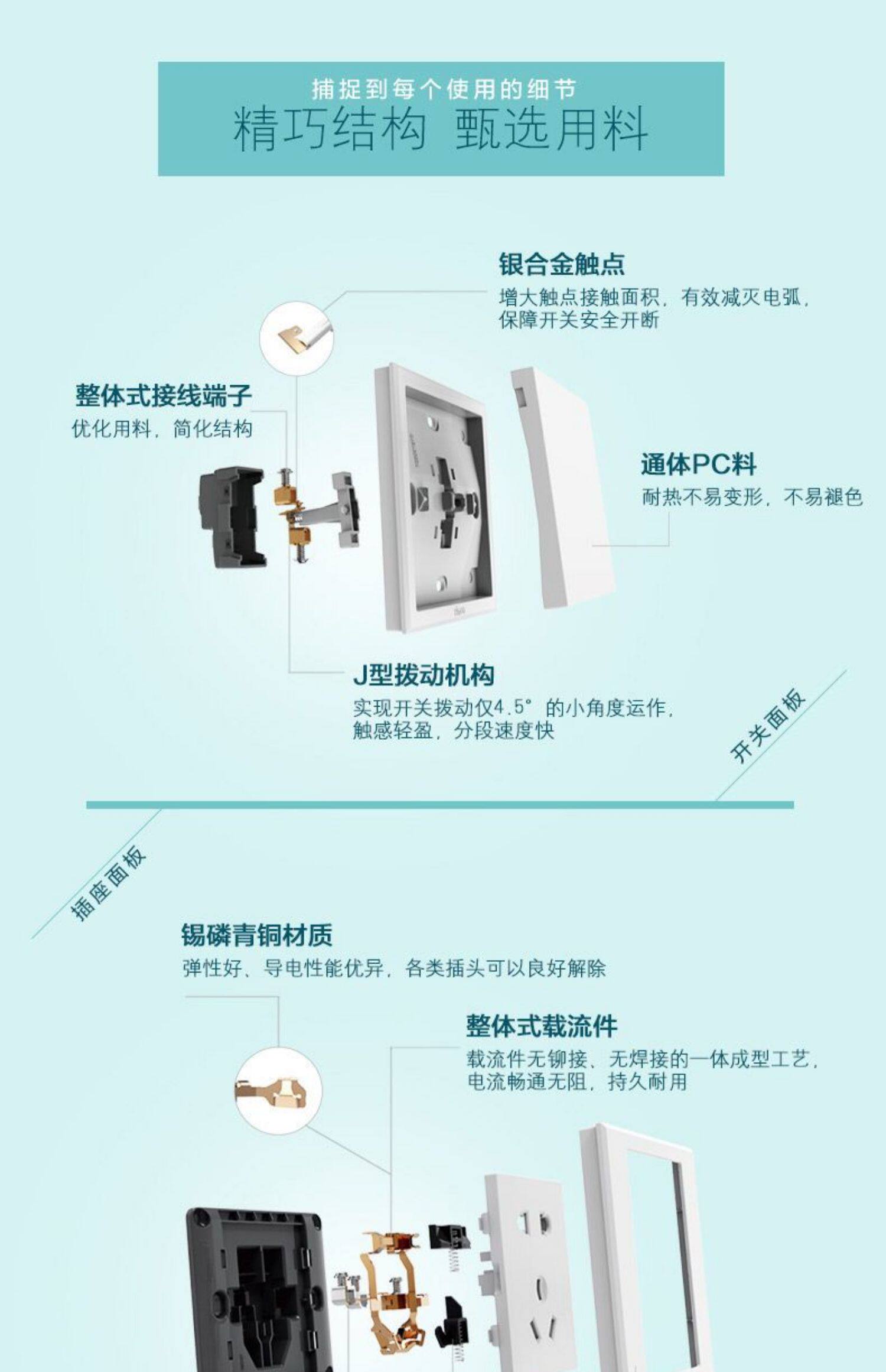 捕捉到每个使用的细节
精巧结构 甄选用料

银合金触点
增大触点接触面积，有效减灭电弧，保障开关安全开断

整体式接线端子
优化用料，简化结构

通体PC料
耐热不易变形，不易褪色

J型拨动机构
实现开关拨动仅4.5°的小角度运作，触感轻盈，分段速度快

开关面板

插座面板

锡磷青铜材质
弹性好、导电性能优异，各类插头可以良好解除

整体式载流件
载流件无铆接、无焊接的一体成型工艺，电流畅通无阻，持久耐用