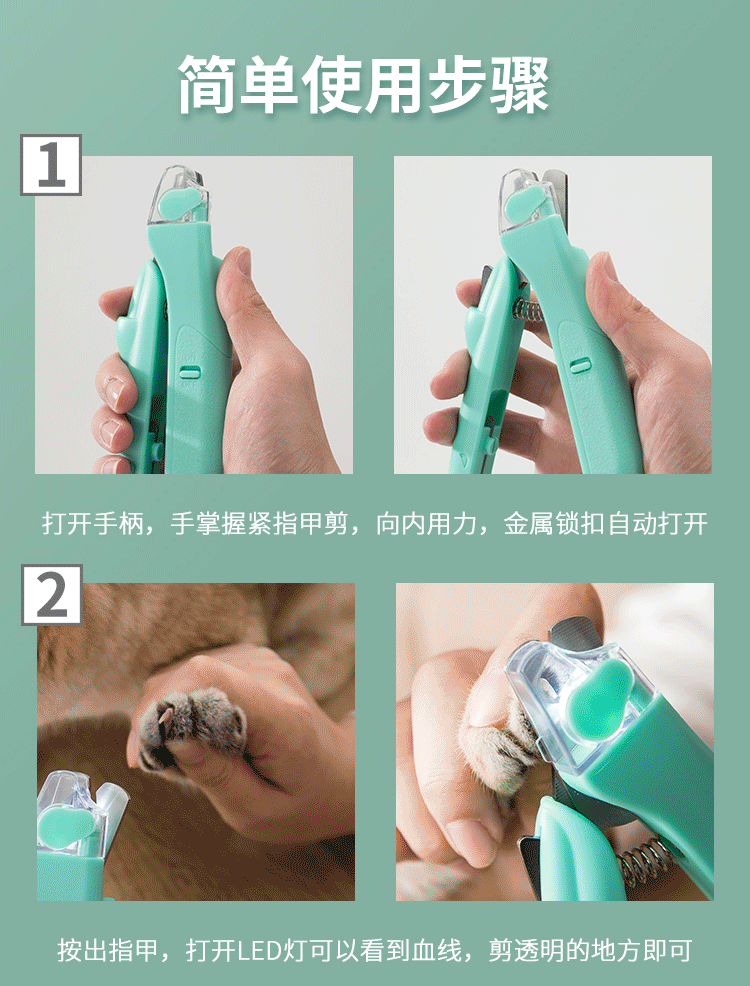 简单使用步骤

1

打开手柄，手掌握紧指甲剪，向内用力，金属锁扣自动打开

2

按出指甲，打开LED灯可以看到血线，剪透明的地方即可