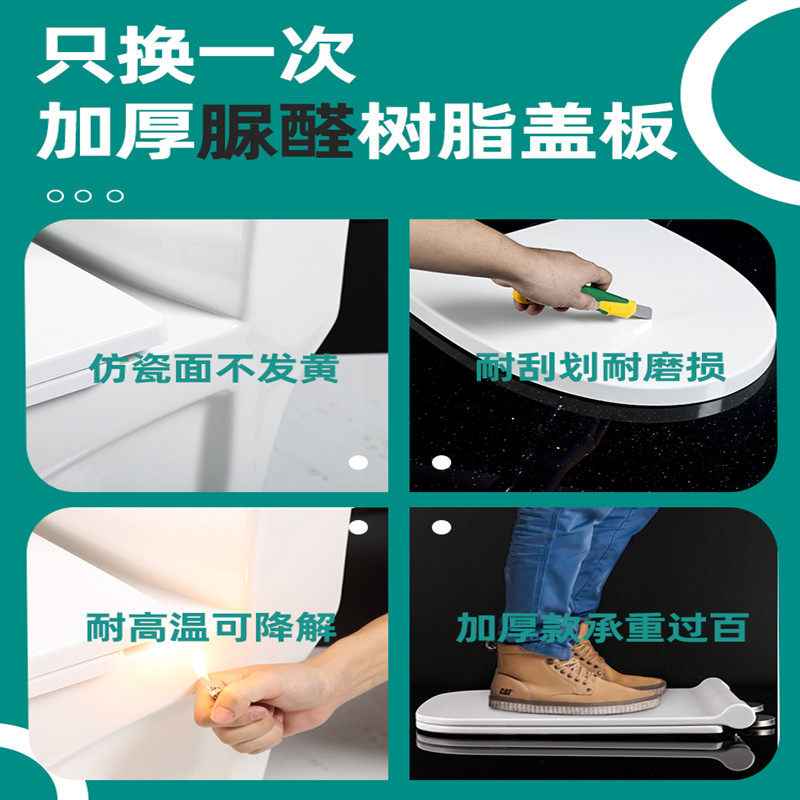 只换一次
加厚脲醛树脂盖板

仿瓷面不发黄

耐刮划耐磨损

耐高温可降解

加厚款承重过百

CAT