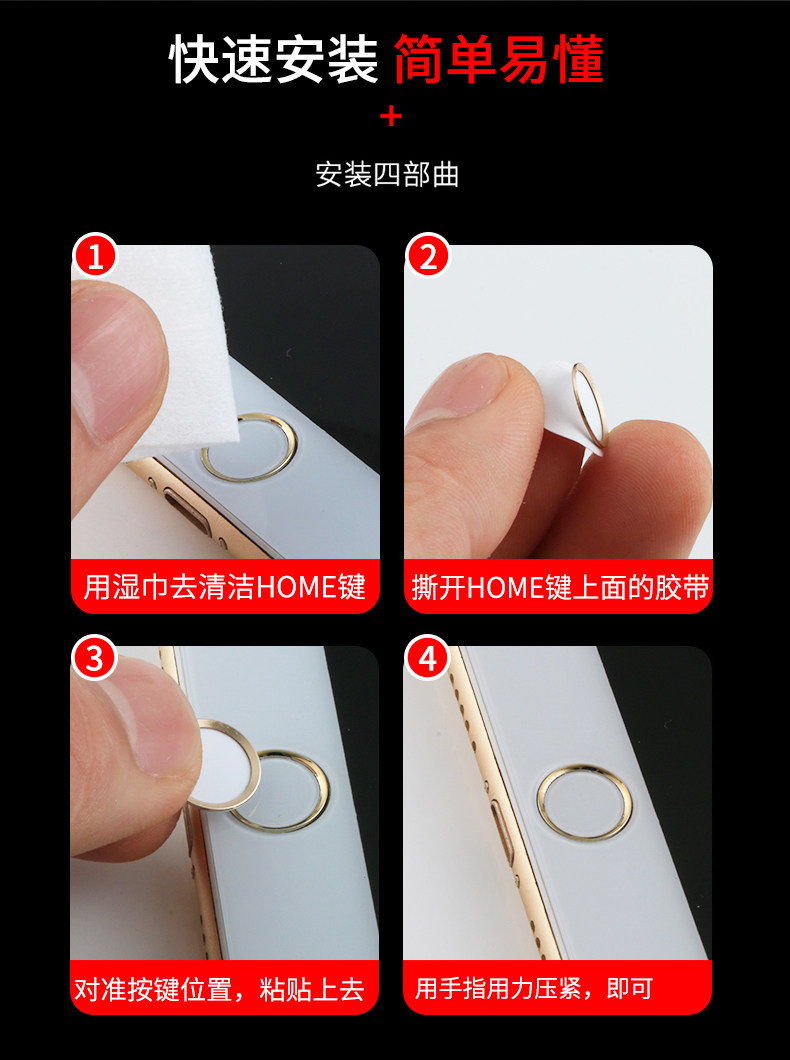 快速安装 简单易懂

+

安装四部曲

1

用湿巾去清洁HOME键

2

撕开HOME键上面的胶带

3

对准按键位置，粘贴上去

4

用手指用力压紧，即可