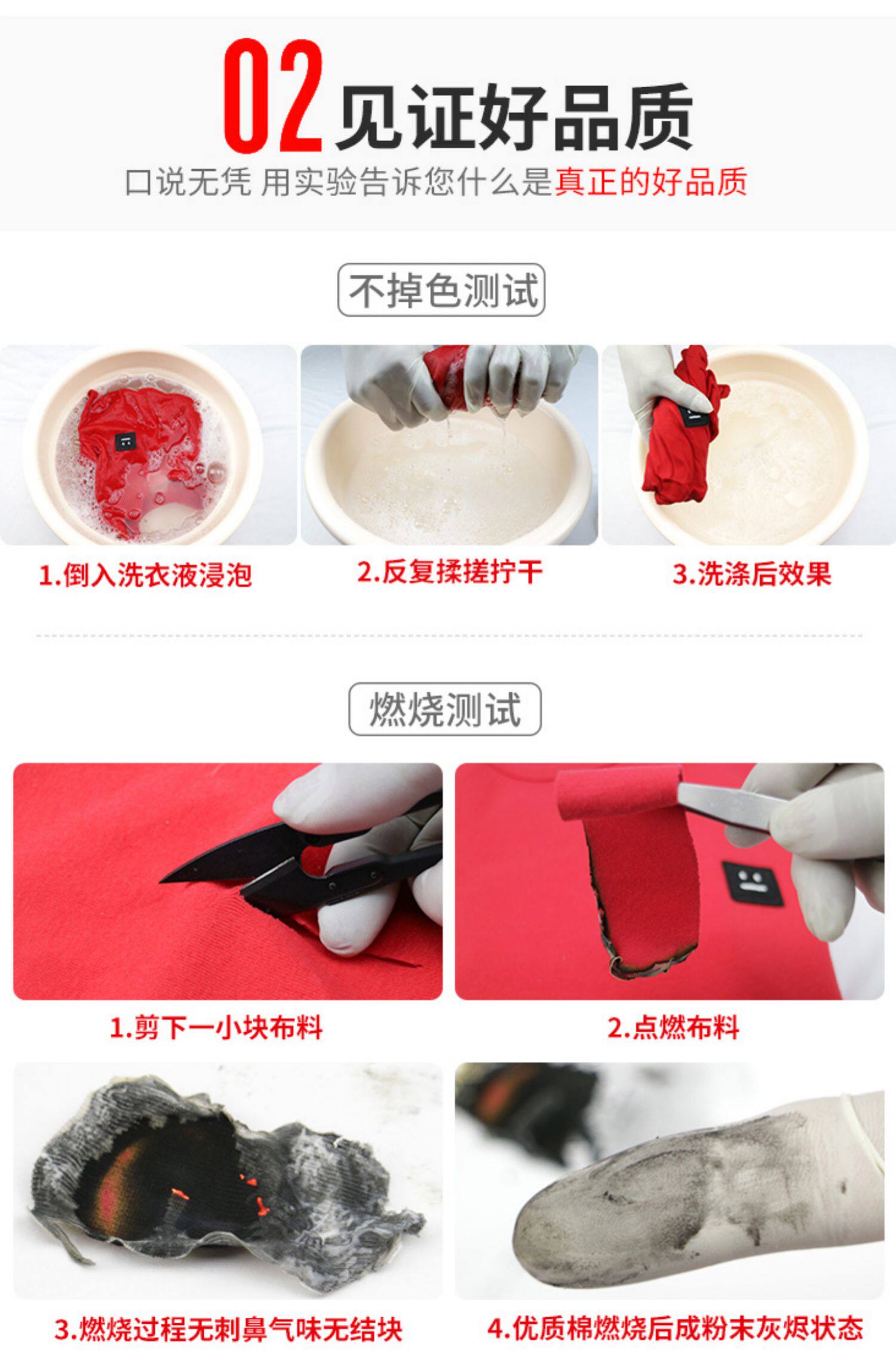 02 见证好品质

口说无凭 用实验告诉您什么是真正的好品质

不掉色测试

1.倒入洗衣液浸泡

2.反复揉搓拧干

3.洗涤后效果

燃烧测试

1.剪下一小块布料

2.点燃布料

3.燃烧过程无刺鼻气味无结块

4.优质棉燃烧后成粉末灰烬状态