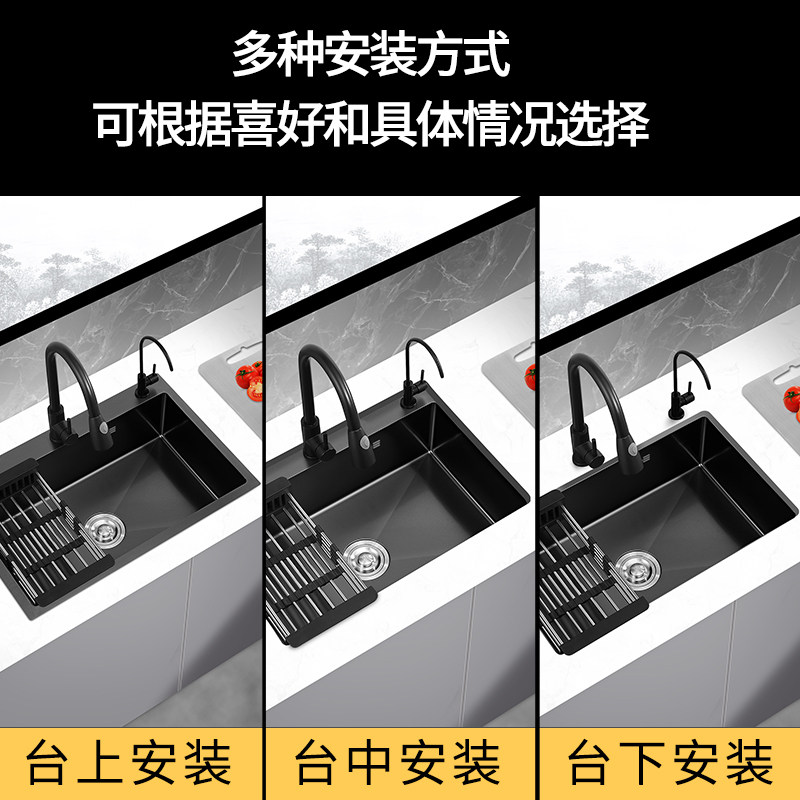 多种安装方式
可根据喜好和具体情况选择

台上安装

台中安装

台下安装