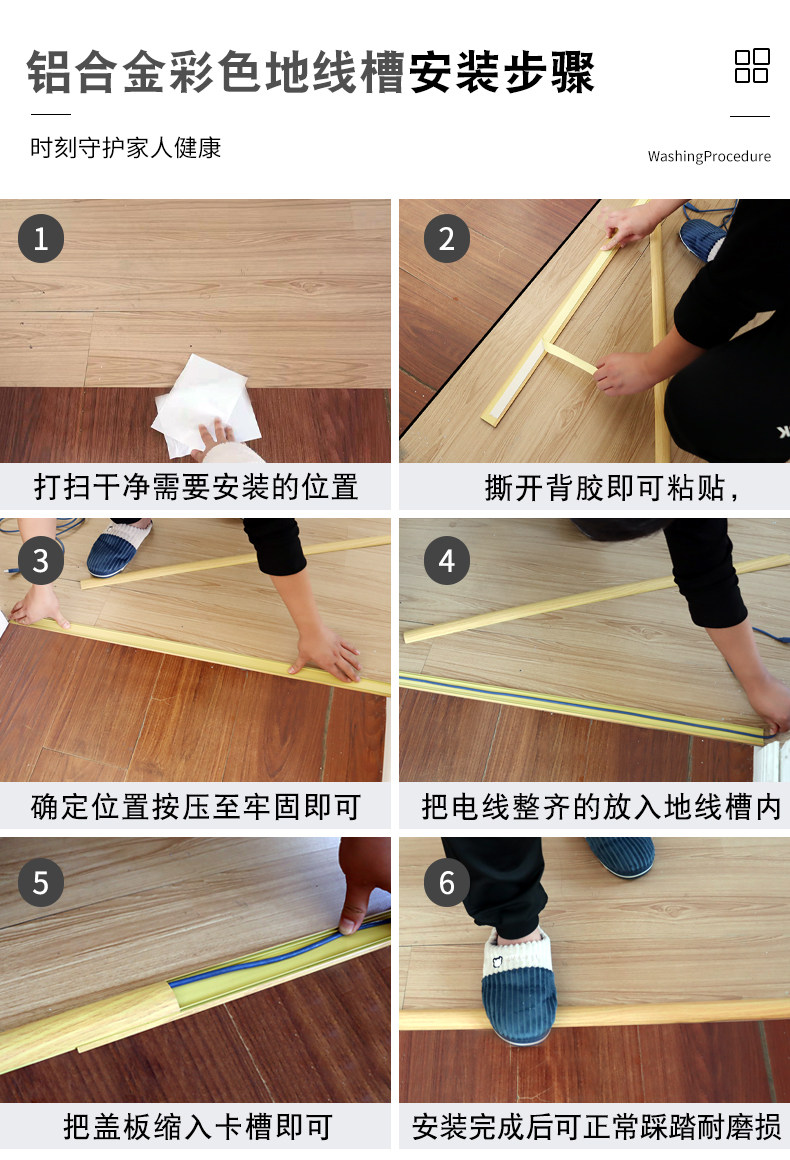 铝合金彩色地线槽安装步骤

时刻守护家人健康

WashingProcedure

1

打扫干净需要安装的位置

2

撕开背胶即可粘贴，

3

确定位置按压至牢固即可

4

把电线整齐的放入地线槽内

5

把盖板缩入卡槽即可

6

安装完成后可正常踩踏耐磨损