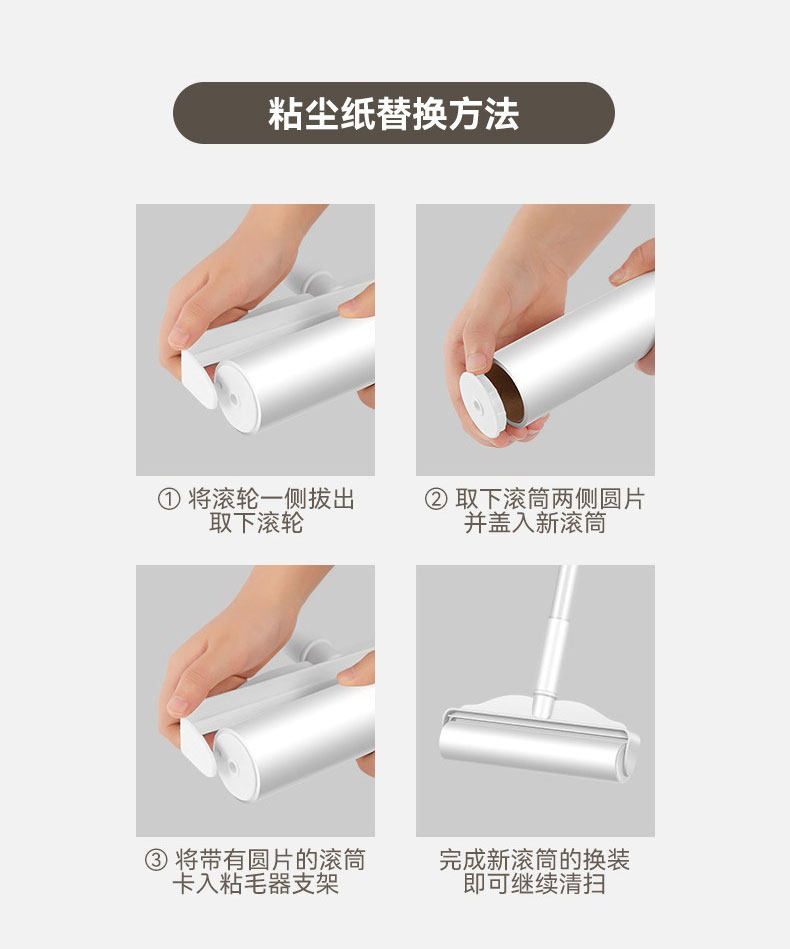 粘尘纸替换方法

① 将滚轮一侧拔出
取下滚轮

② 取下滚筒两侧圆片
并盖入新滚筒

③ 将带有圆片的滚筒
卡入粘毛器支架

完成新滚筒的换装
即可继续清扫