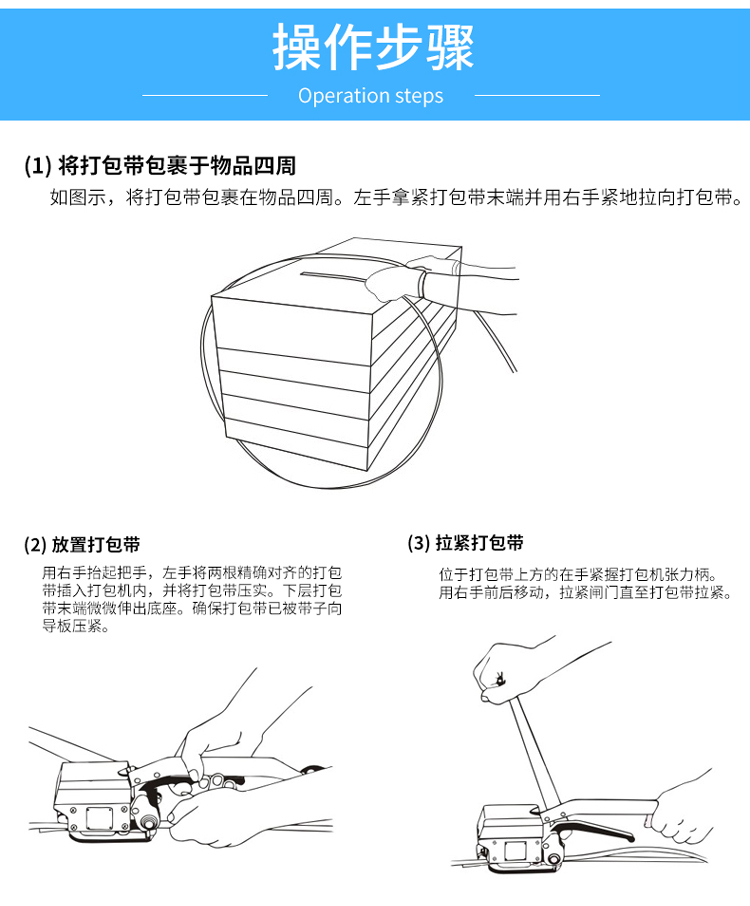 操作步骤

Operation steps

(1) 将打包带包裹于物品四周

如图示，将打包带包裹在物品四周。左手拿紧打包带末端并用右手紧地拉向打包带。

(2) 放置打包带

用右手抬起把手，左手将两根精确对齐的打包带插入打包机内，并将打包带压实。下层打包带末端微微伸出底座。确保打包带已被带子向导板压紧。

(3) 拉紧打包带

位于打包带上方的在手紧握打包机张力柄。用右手前后移动，拉紧闸门直至打包带拉紧。