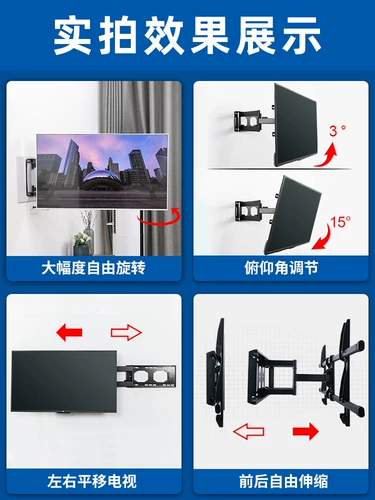 实拍效果展示

大幅度自由旋转

3°

15°

俯仰角调节

左右平移电视

前后自由伸缩