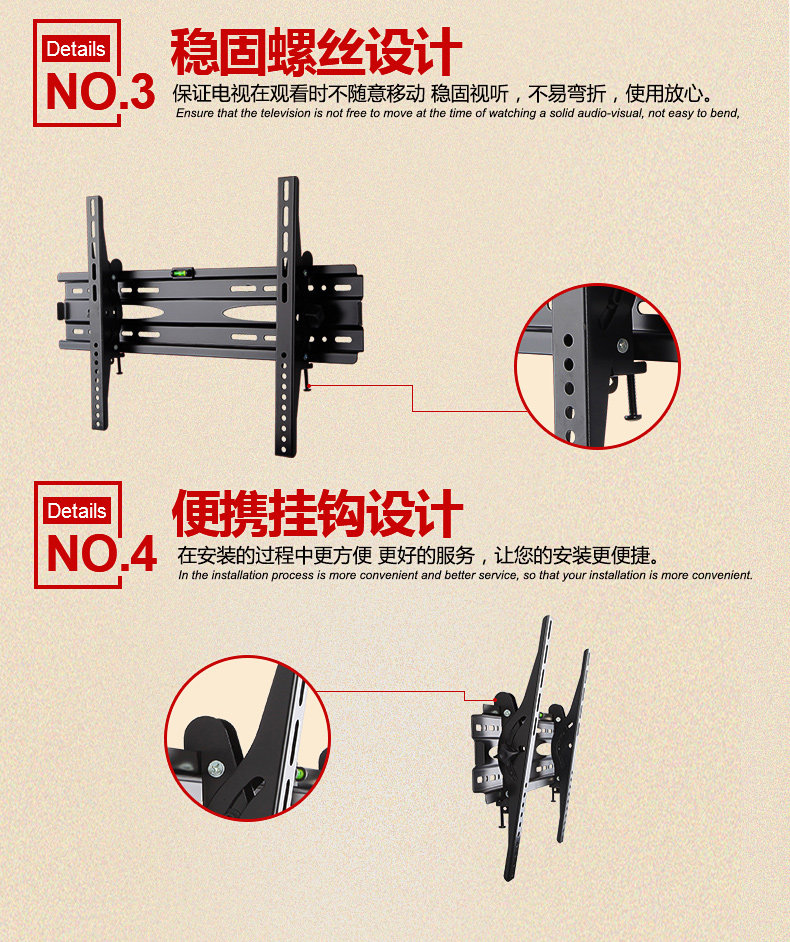 Details
NO.3
稳固螺丝设计
保证电视在观看时不随意移动 稳固视听，不易弯折，使用放心。
Ensure that the television is not free to move at the time of watching a solid audio-visual, not easy to bend,

Details
NO.4
便携挂钩设计
在安装的过程中更方便 更好的服务，让您的安装更便捷。
In the installation process is more convenient and better service, so that your installation is more convenient.