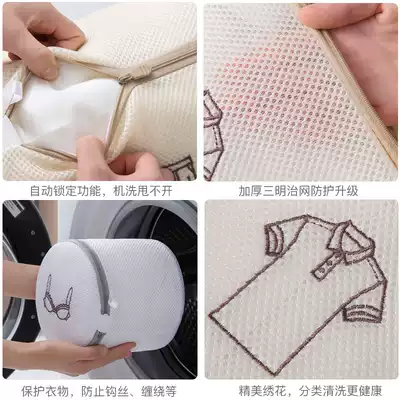 自动锁定功能，机洗甩不开

加厚三明治网防护升级

保护衣物，防止钩丝、缠绕等

精美绣花，分类清洗更健康