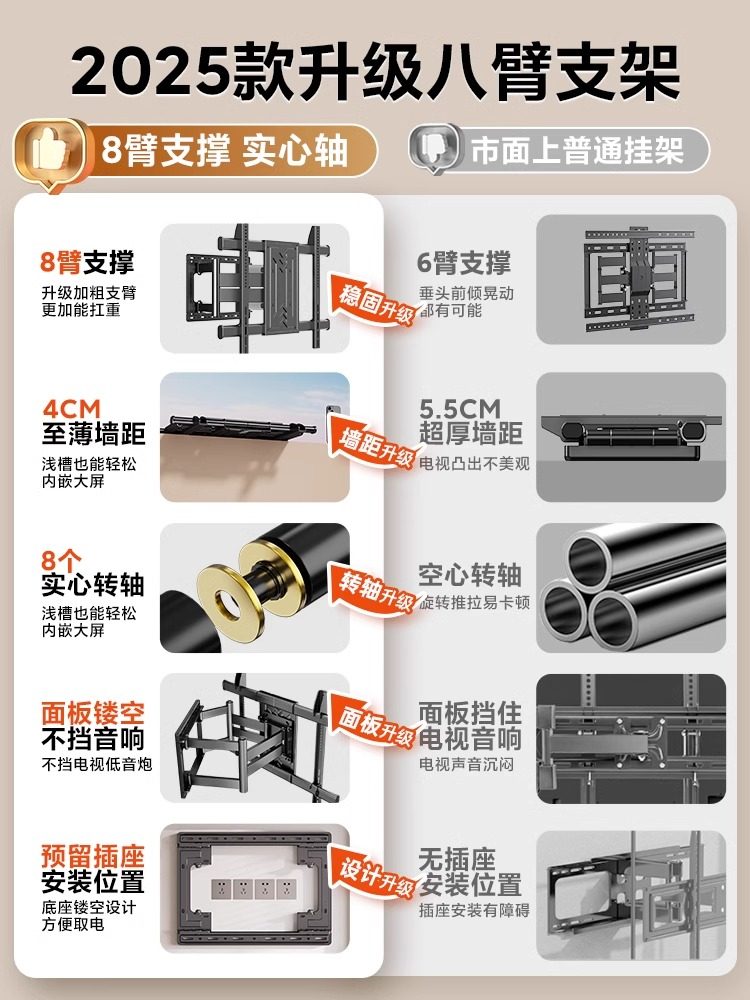 2025款升级八臂支架

8臂支撑 实心轴

市面上普通挂架

8臂支撑
升级加粗支臂
更加能扛重

稳固升级

6臂支撑
垂头前倾晃动
都有可能

4CM
至薄墙距
浅槽也能轻松
内嵌大屏

墙距升级

5.5CM
超厚墙距
电视凸出不美观

8个
实心转轴
浅槽也能轻松
内嵌大屏

转轴升级

空心转轴
旋转推拉易卡顿

面板镂空
不挡音响
不挡电视低音炮

面板升级

面板挡住
电视音响
电视声音沉闷

预留插座
安装位置
底座镂空设计
方便取电

设计升级

无插座
安装位置
插座安装有障碍