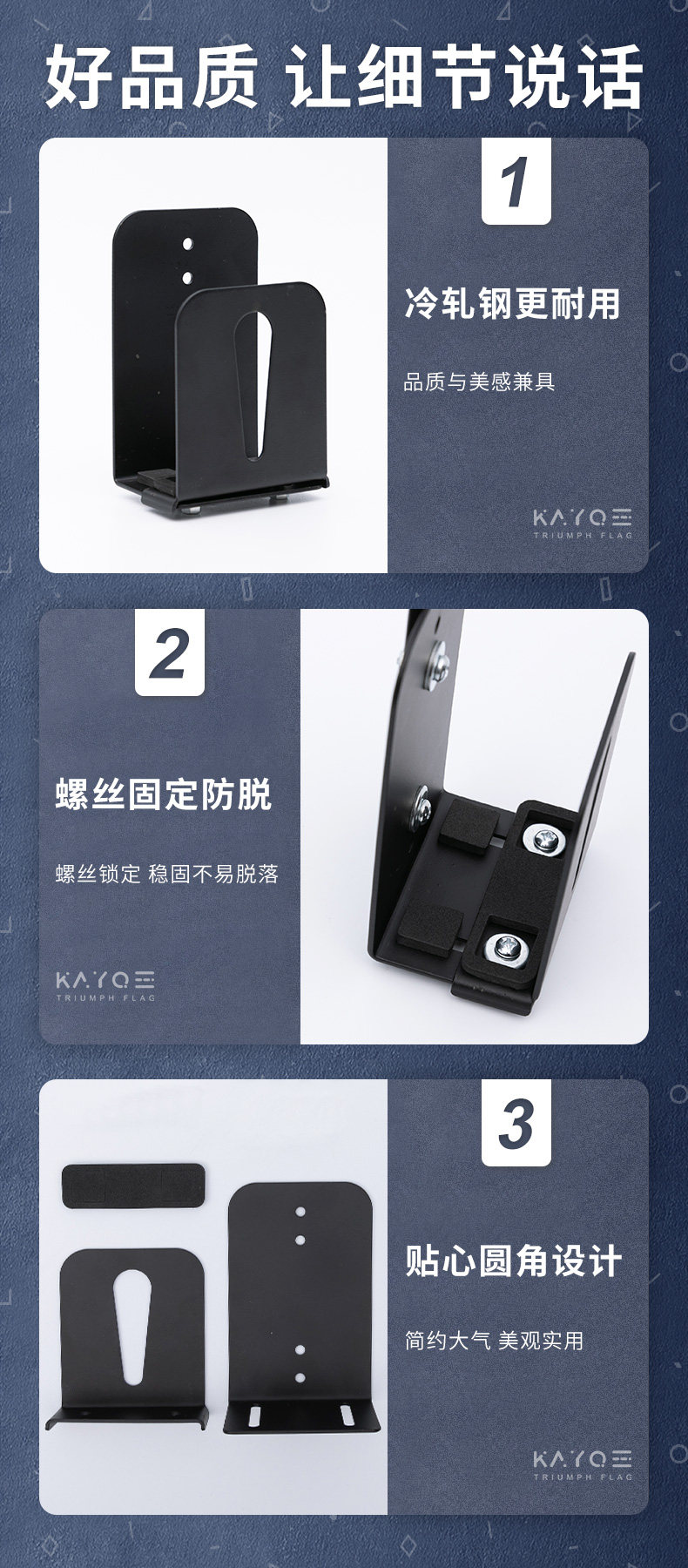 好品质 让细节说话

1

冷轧钢更耐用

品质与美感兼具

KAYQ三
TRIUMPH FLAG

2

螺丝固定防脱

螺丝锁定 稳固不易脱落

KAYQ三
TRIUMPH FLAG

3

贴心圆角设计

简约大气 美观实用

KAYQ三
TRIUMPH FLAG