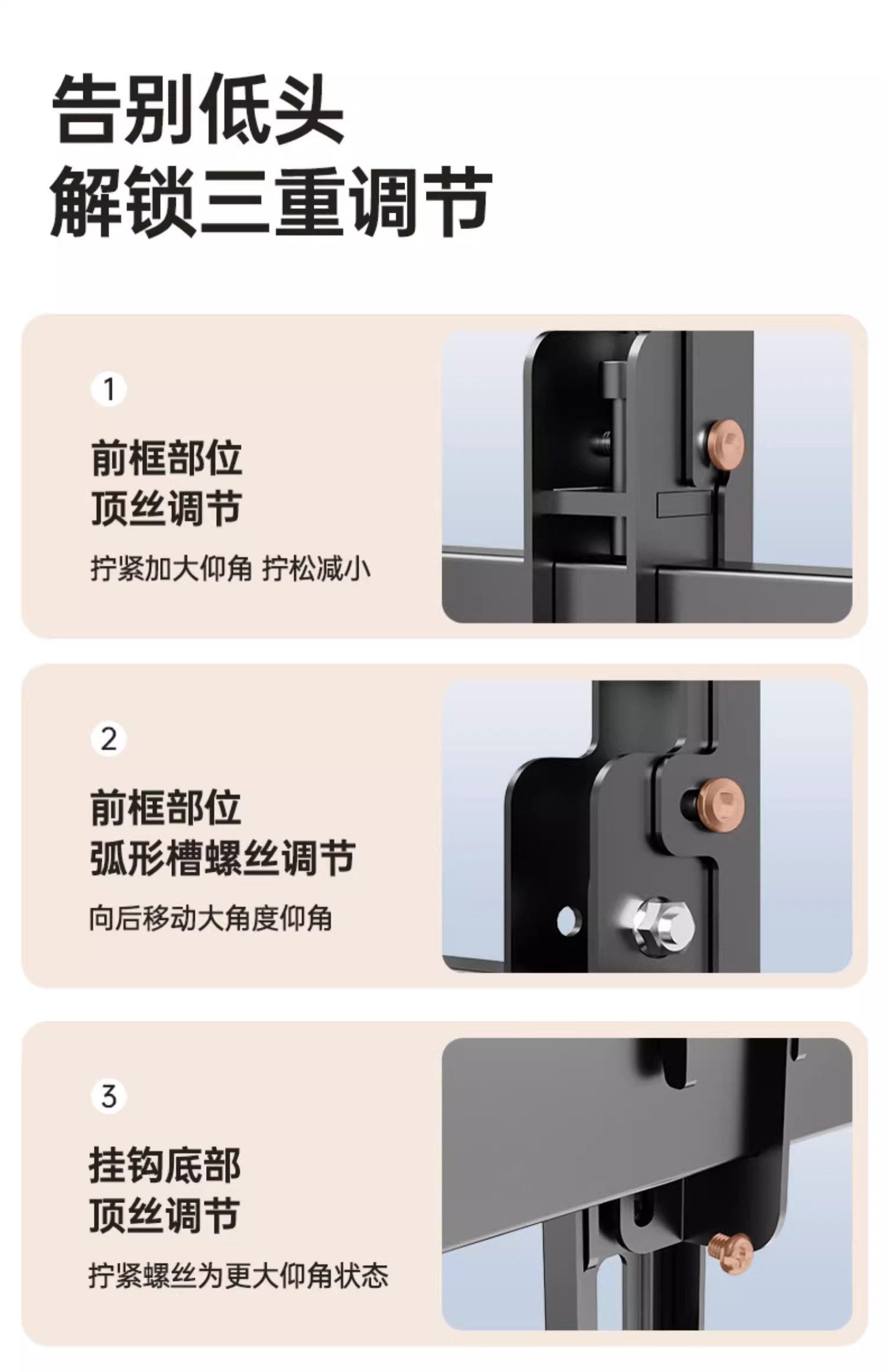 告别低头
解锁三重调节

1

前框部位
顶丝调节

拧紧加大仰角 拧松减小

2

前框部位
弧形槽螺丝调节

向后移动大角度仰角

3

挂钩底部
顶丝调节

拧紧螺丝为更大仰角状态