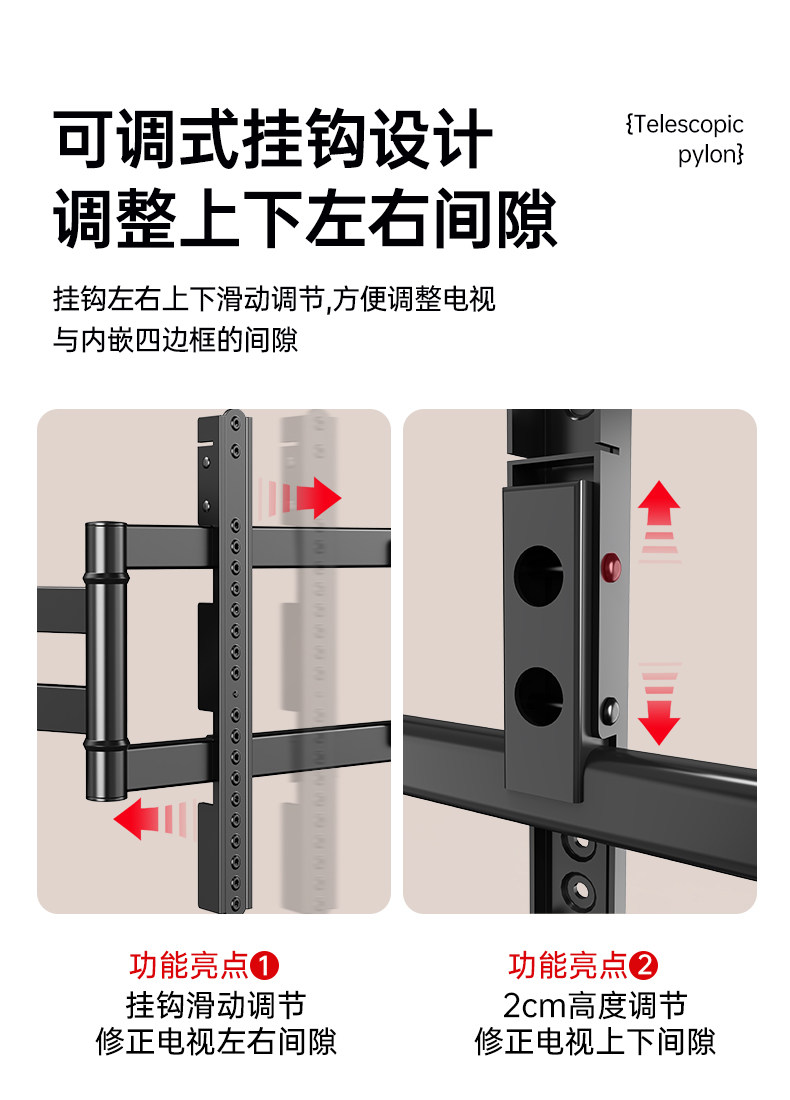 可调式挂钩设计
调整上下左右间隙

{Telescopic pylon}

挂钩左右上下滑动调节,方便调整电视与内嵌四边框的间隙

功能亮点❶
挂钩滑动调节
修正电视左右间隙

功能亮点❷
2cm高度调节
修正电视上下间隙