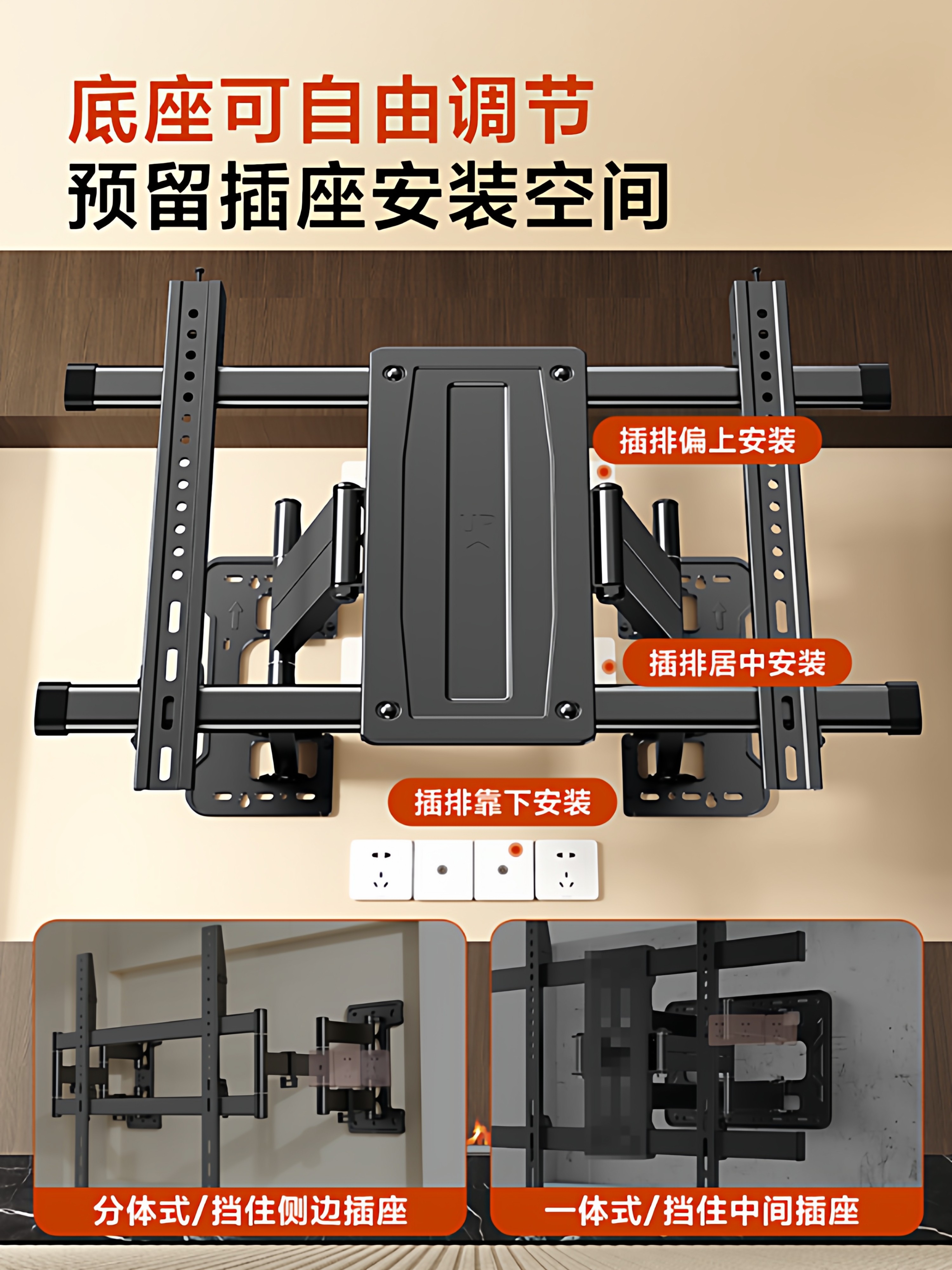 底座可自由调节
预留插座安装空间

插排偏上安装

UP

插排居中安装

插排靠下安装

分体式/挡住侧边插座

一体式/挡住中间插座