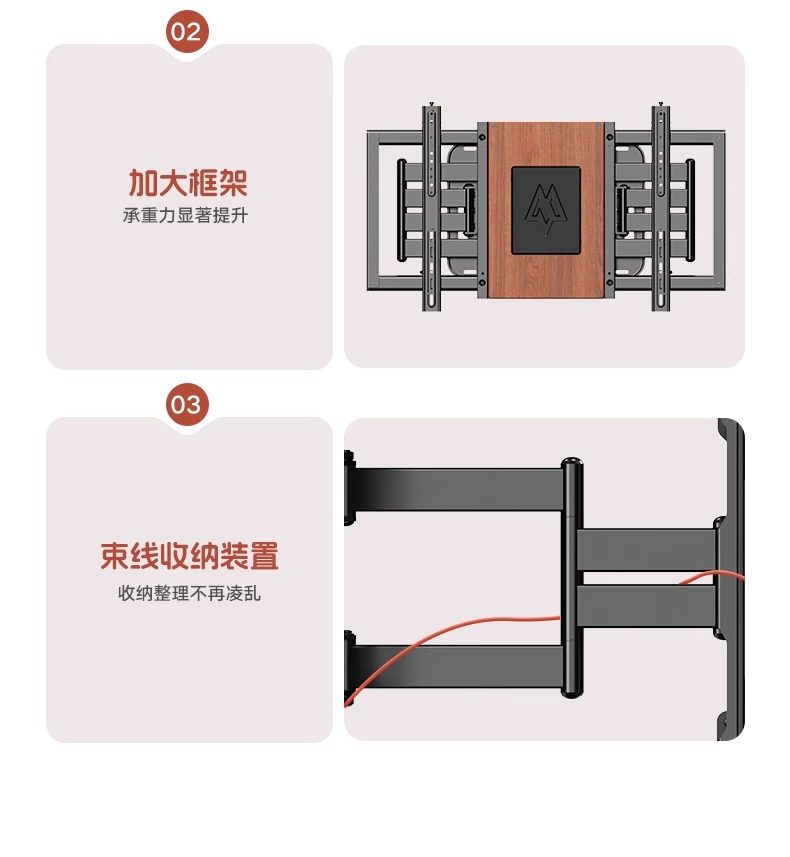 02

加大框架

承重力显著提升

03

束线收纳装置

收纳整理不再凌乱