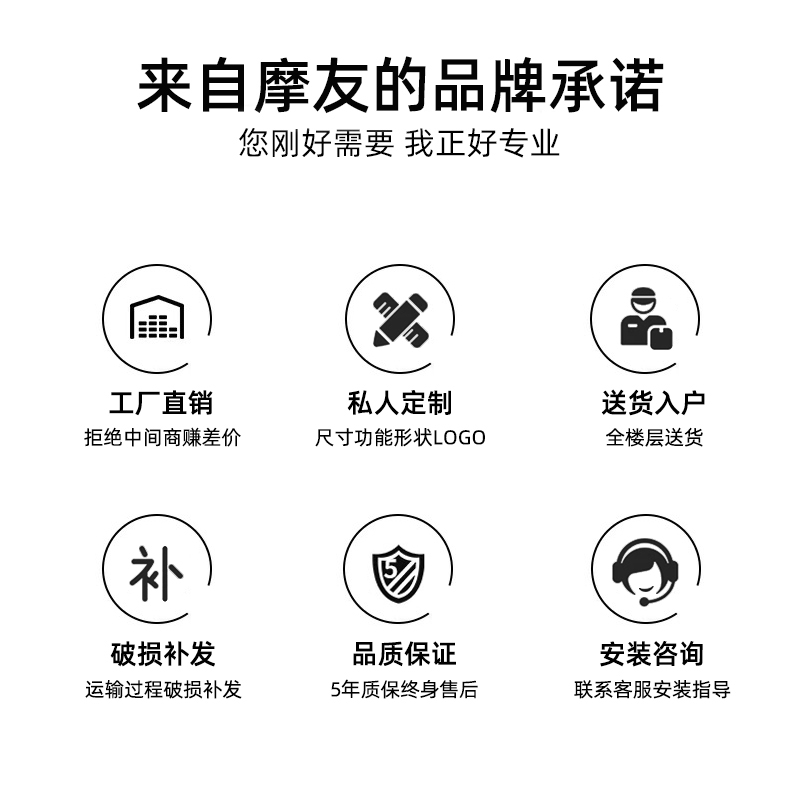 来自摩友的品牌承诺
您刚好需要 我正好专业

工厂直销
拒绝中间商赚差价

私人定制
尺寸功能形状LOGO

送货入户
全楼层送货

补

破损补发
运输过程破损补发

5

品质保证
5年质保终身售后

安装咨询
联系客服安装指导