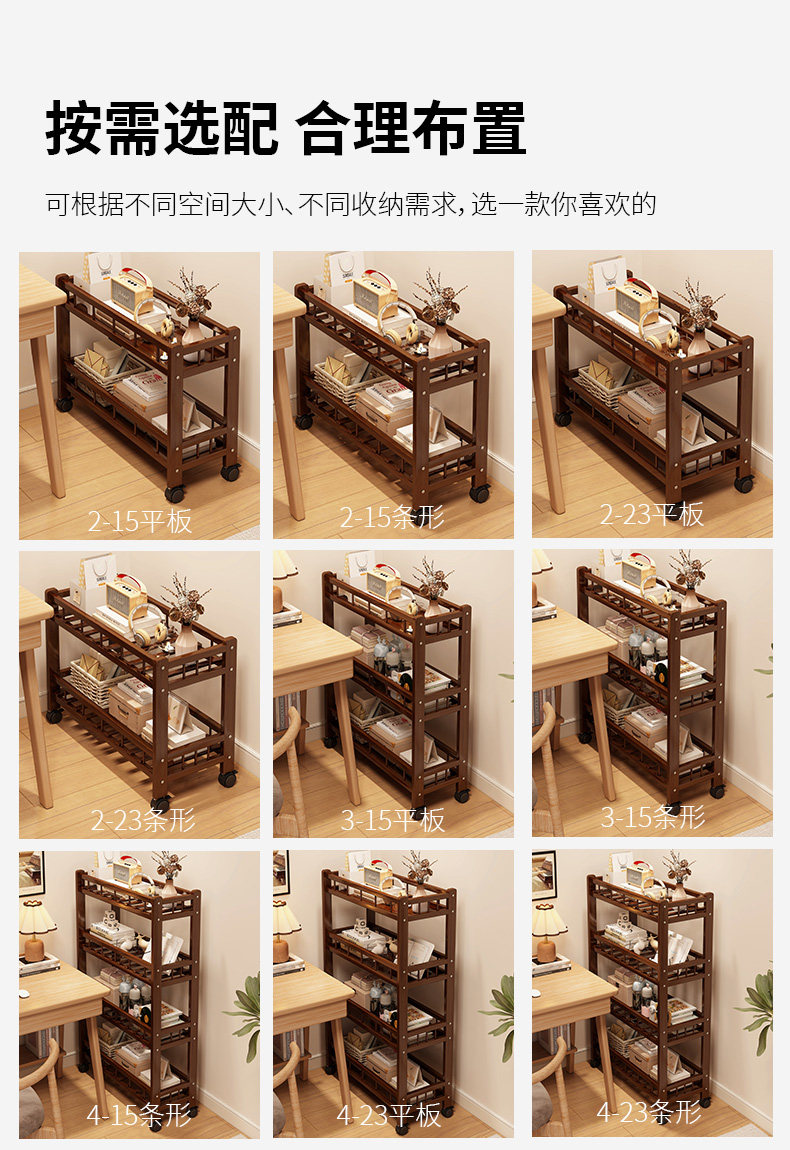 按需选配 合理布置

可根据不同空间大小、不同收纳需求，选一款你喜欢的

2-15平板

2-15条形

2-23平板

2-23条形

3-15平板

3-15条形

4-15条形

4-23平板

4-23条形