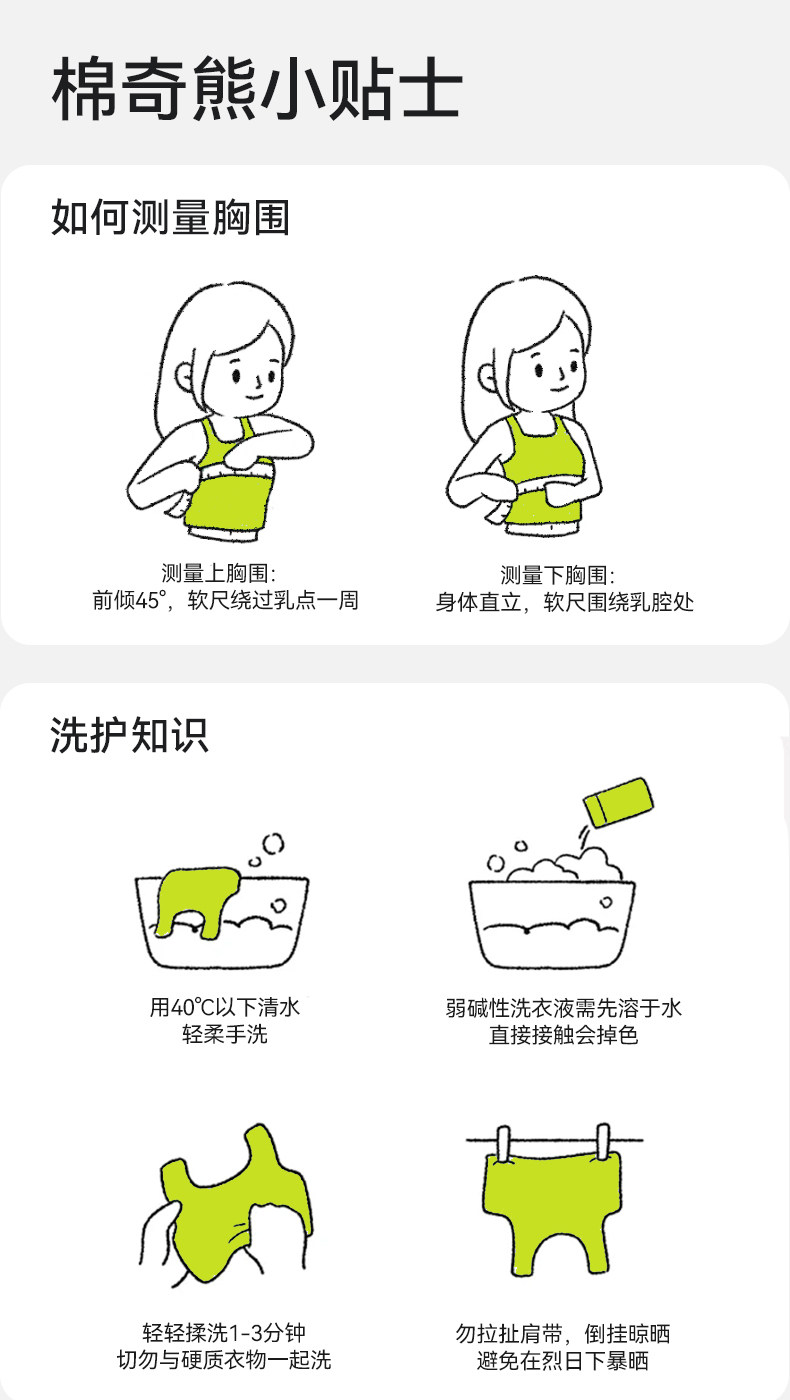 棉奇熊小贴士

如何测量胸围

测量上胸围:
前倾45°，软尺绕过乳点一周

测量下胸围:
身体直立，软尺围绕乳腔处

洗护知识

用40℃以下清水
轻柔手洗

弱碱性洗衣液需先溶于水
直接接触会掉色

轻轻揉洗1-3分钟
切勿与硬质衣物一起洗

勿拉扯肩带，倒挂晾晒
避免在烈日下暴晒