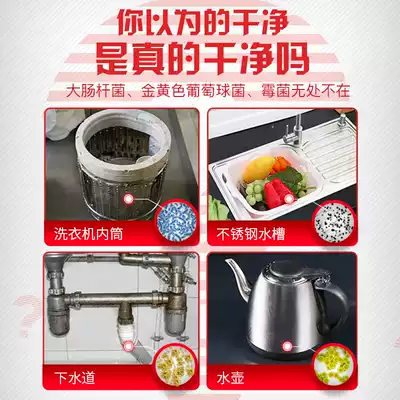 你以为的干净
是真的干净吗
大肠杆菌、金黄色葡萄球菌、霉菌无处不在

洗衣机内筒

不锈钢水槽

下水道

水壶