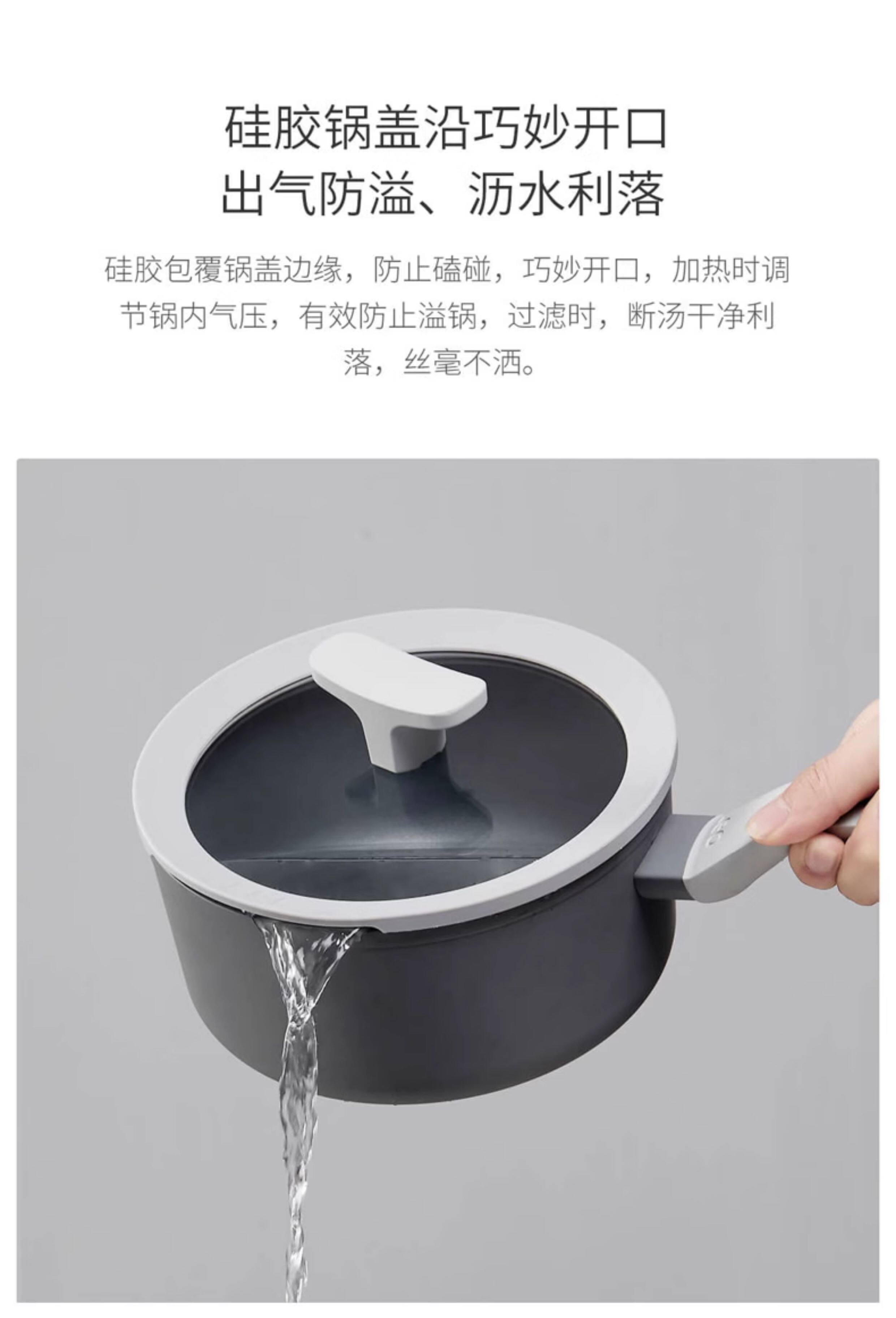 硅胶锅盖沿巧妙开口
出气防溢、沥水利落

硅胶包覆锅盖边缘，防止磕碰，巧妙开口，加热时调节锅内气压，有效防止溢锅，过滤时，断汤干净利落，丝毫不洒。