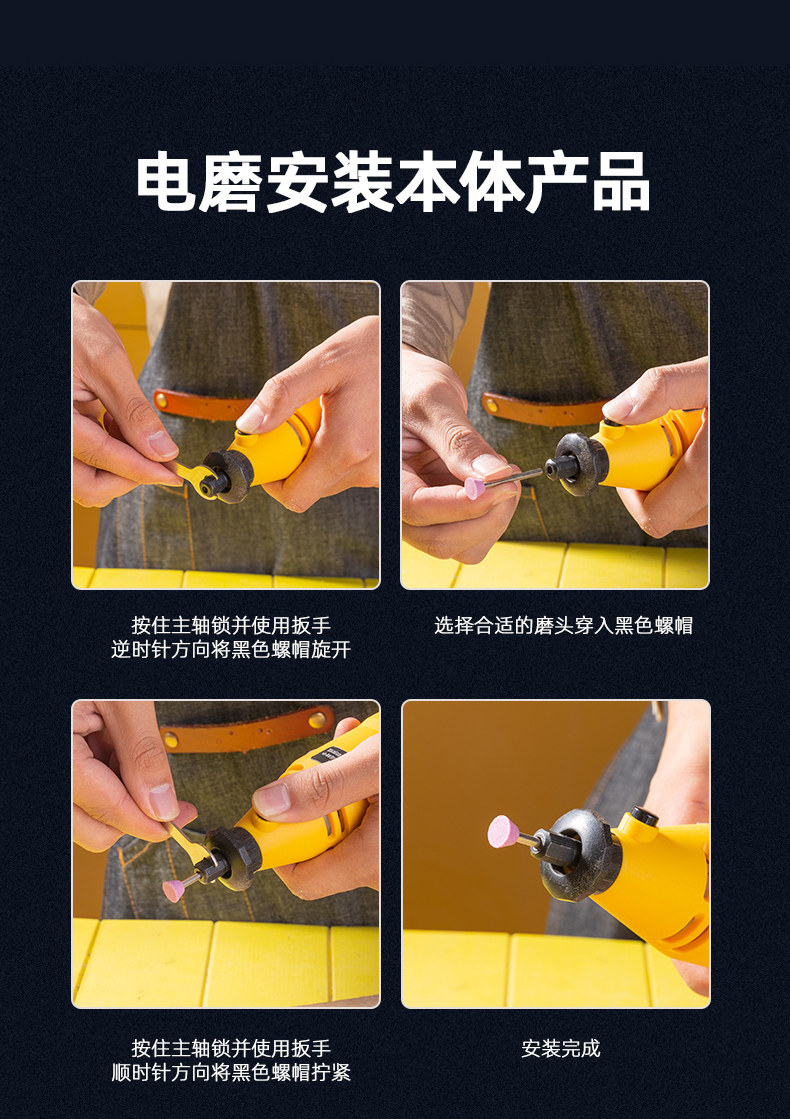 电磨安装本体产品

按住主轴锁并使用扳手
逆时针方向将黑色螺帽旋开

选择合适的磨头穿入黑色螺帽

按住主轴锁并使用扳手
顺时针方向将黑色螺帽拧紧

安装完成