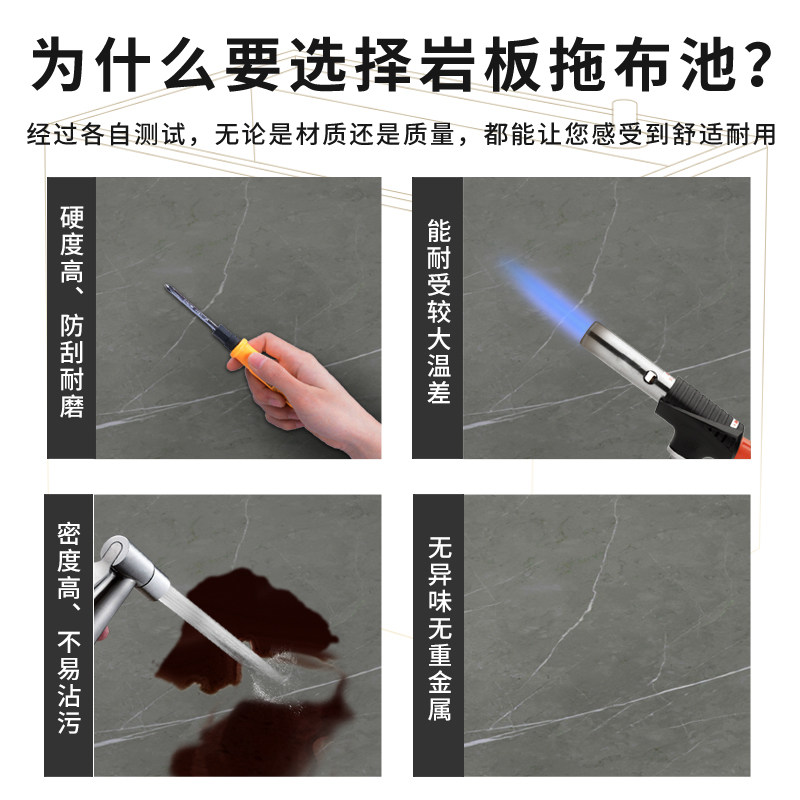 为什么要选择岩板拖布池？

经过各自测试，无论是材质还是质量，都能让您感受到舒适耐用

硬度高、防刮耐磨

能耐受较大温差

密度高、不易沾污

无异味无重金属