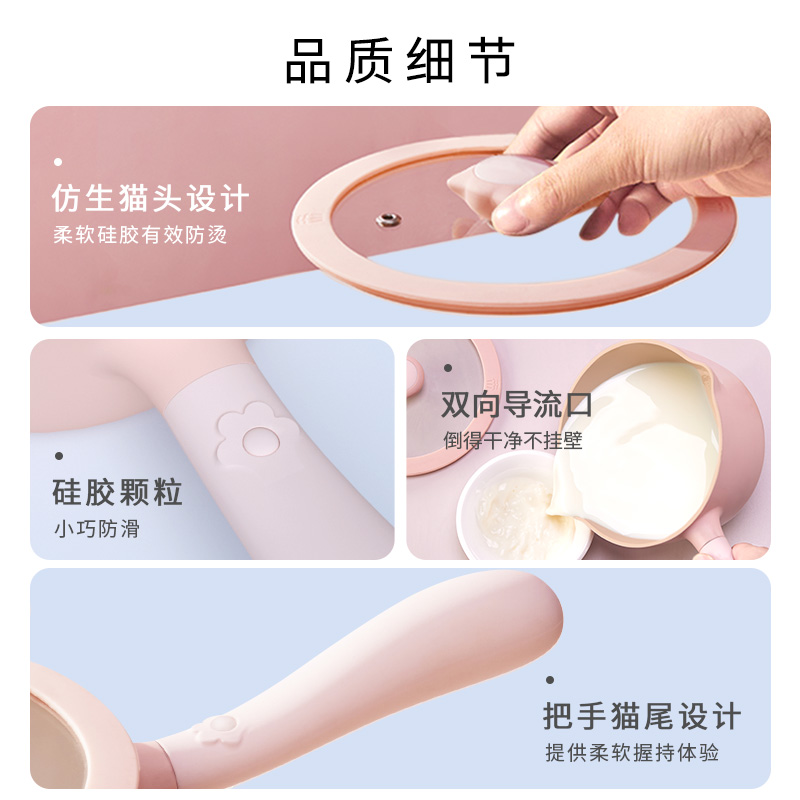 品质细节

仿生猫头设计
柔软硅胶有效防烫

硅胶颗粒
小巧防滑

双向导流口
倒得干净不挂壁

把手猫尾设计
提供柔软握持体验