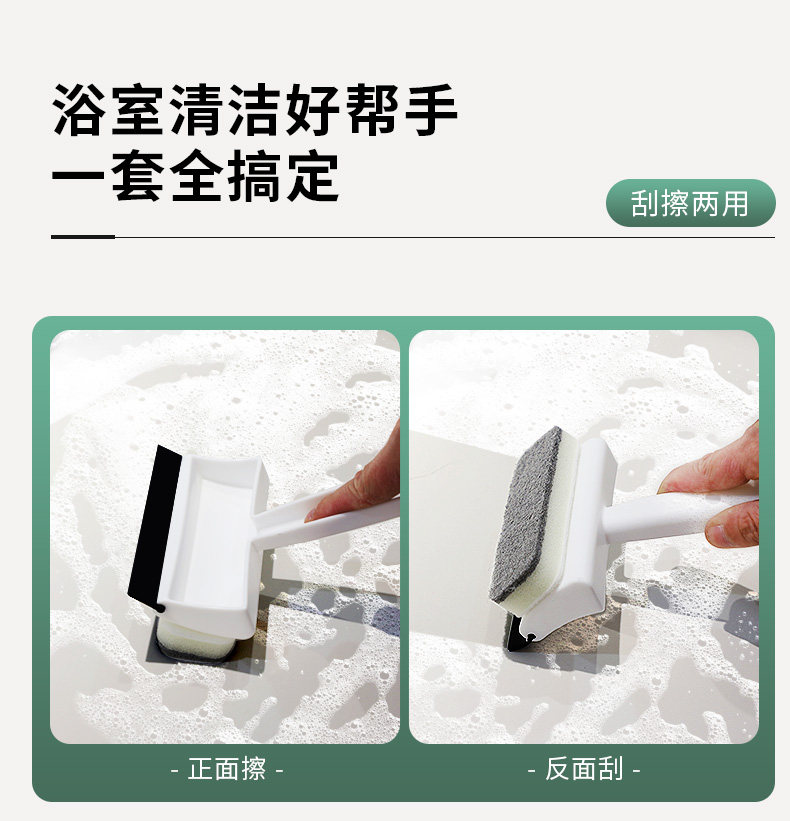 浴室清洁好帮手
一套全搞定

刮擦两用

- 正面擦 -

- 反面刮 -