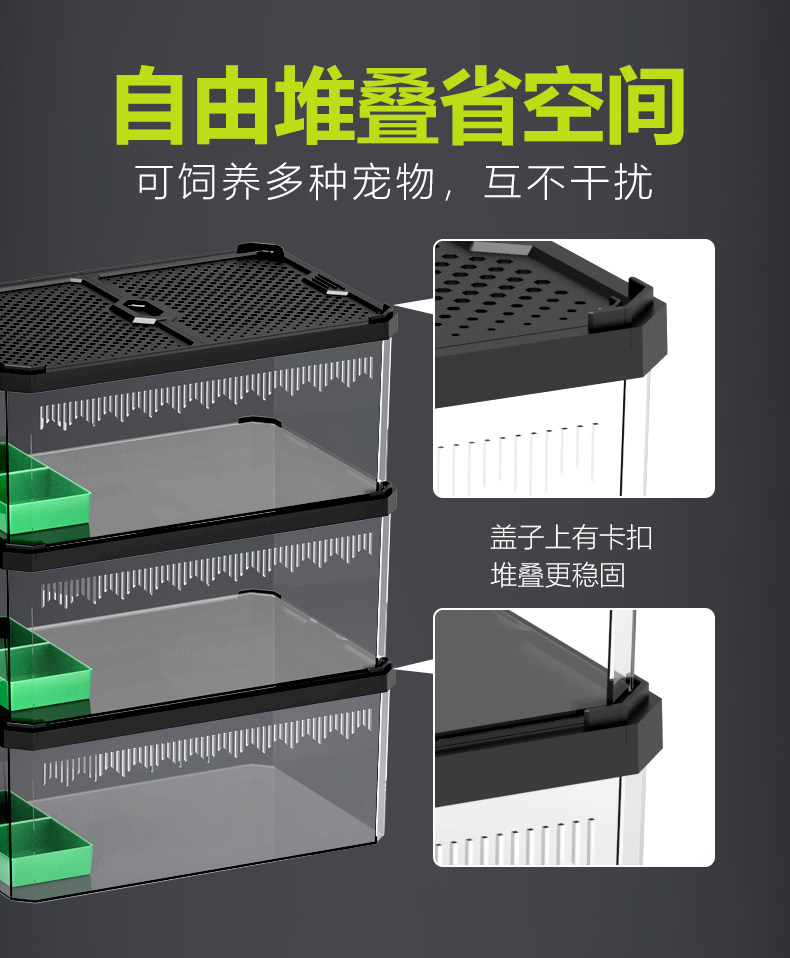 自由堆叠省空间

可饲养多种宠物，互不干扰

盖子上有卡扣
堆叠更稳固