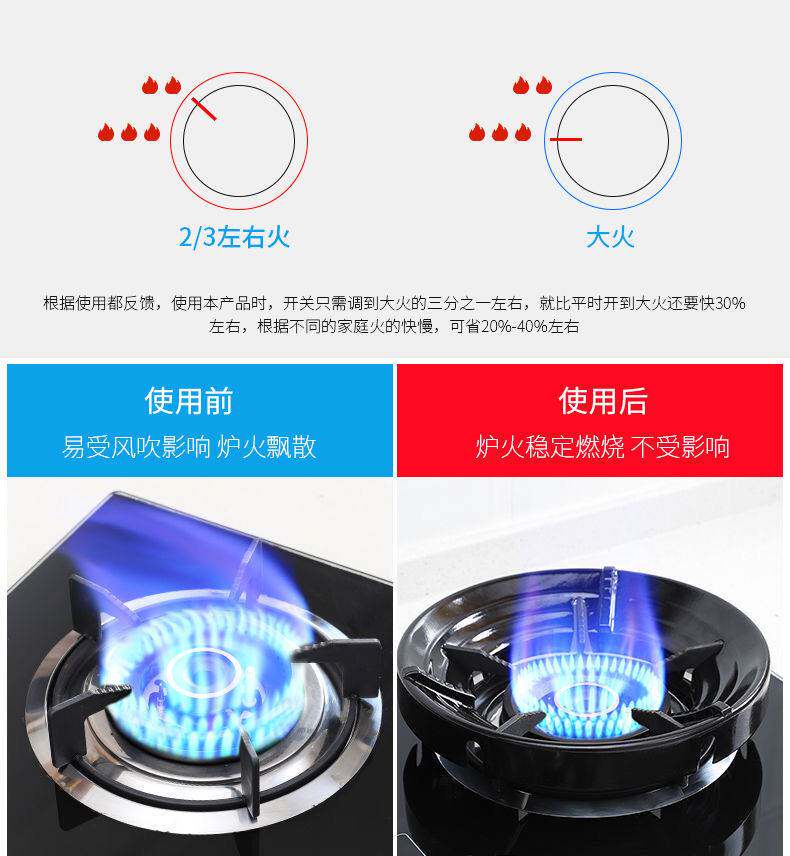 2/3左右火

大火

根据使用都反馈，使用本产品时，开关只需调到大火的三分之一左右，就比平时开到大火还要快30%左右，根据不同的家庭火的快慢，可省20%-40%左右

使用前

易受风吹影响 炉火飘散

使用后

炉火稳定燃烧 不受影响