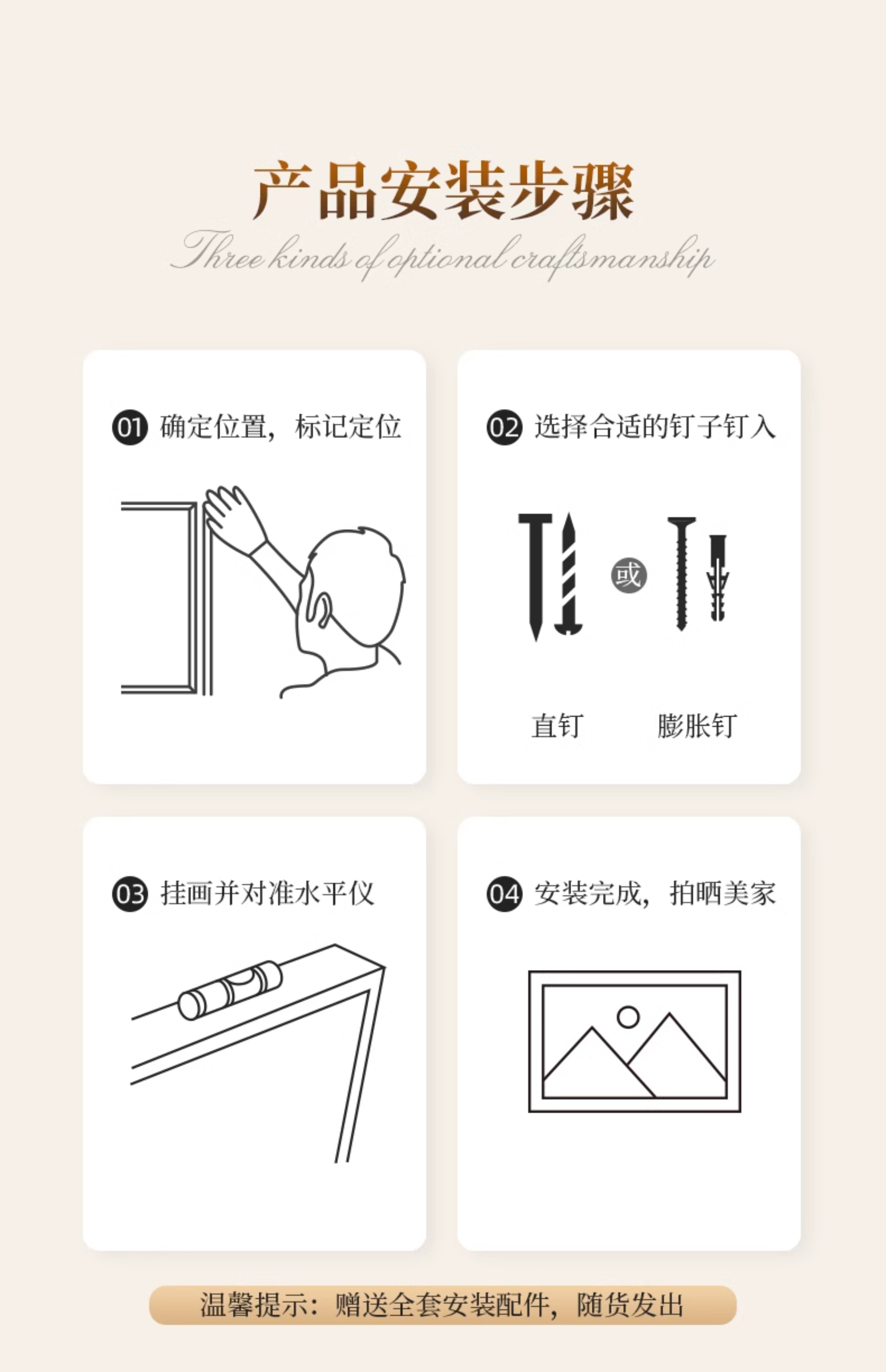 产品安装步骤

Three kinds of optional craftsmanship

01 确定位置，标记定位

02 选择合适的钉子钉入

或

直钉

膨胀钉

03 挂画并对准水平仪

04 安装完成，拍晒美家

温馨提示：赠送全套安装配件，随货发出