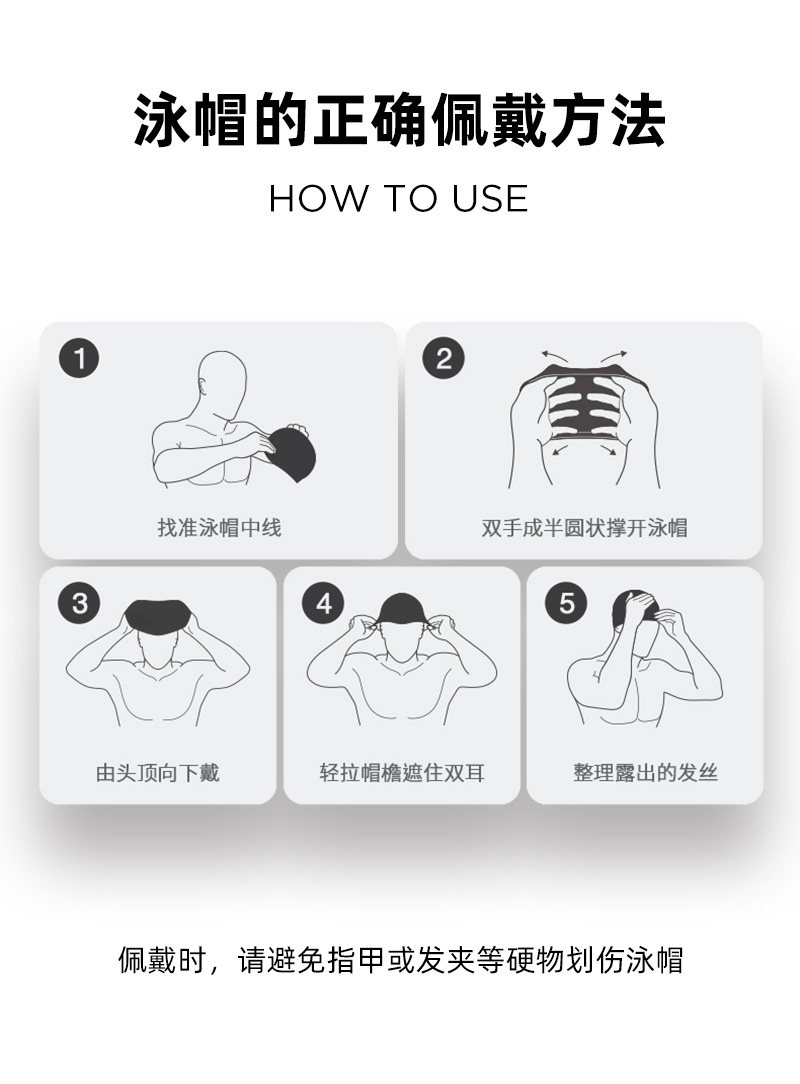 泳帽的正确佩戴方法

HOW TO USE

1
找准泳帽中线

2
双手成半圆状撑开泳帽

3
由头顶向下戴

4
轻拉帽檐遮住双耳

5
整理露出的发丝

佩戴时，请避免指甲或发夹等硬物划伤泳帽