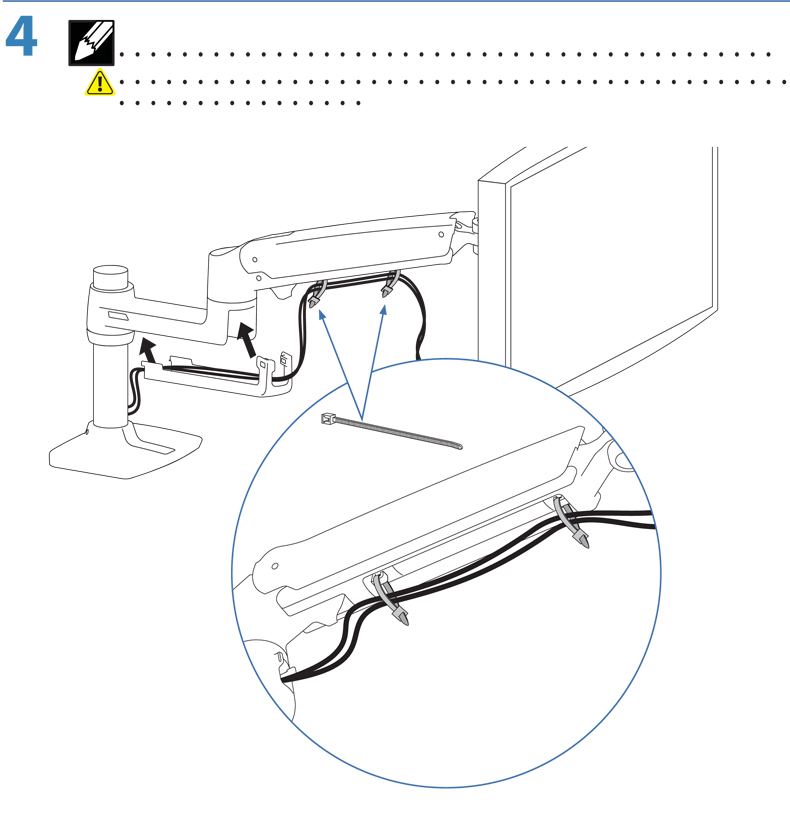 4