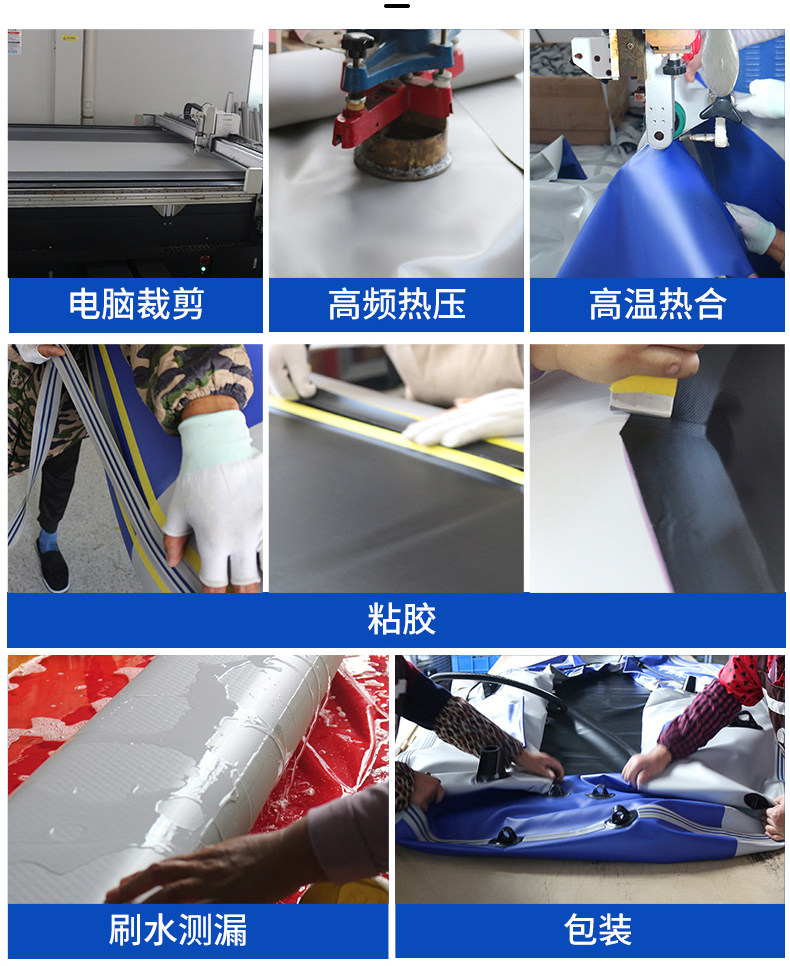 电脑裁剪

高频热压

高温热合

粘胶

刷水测漏

包装